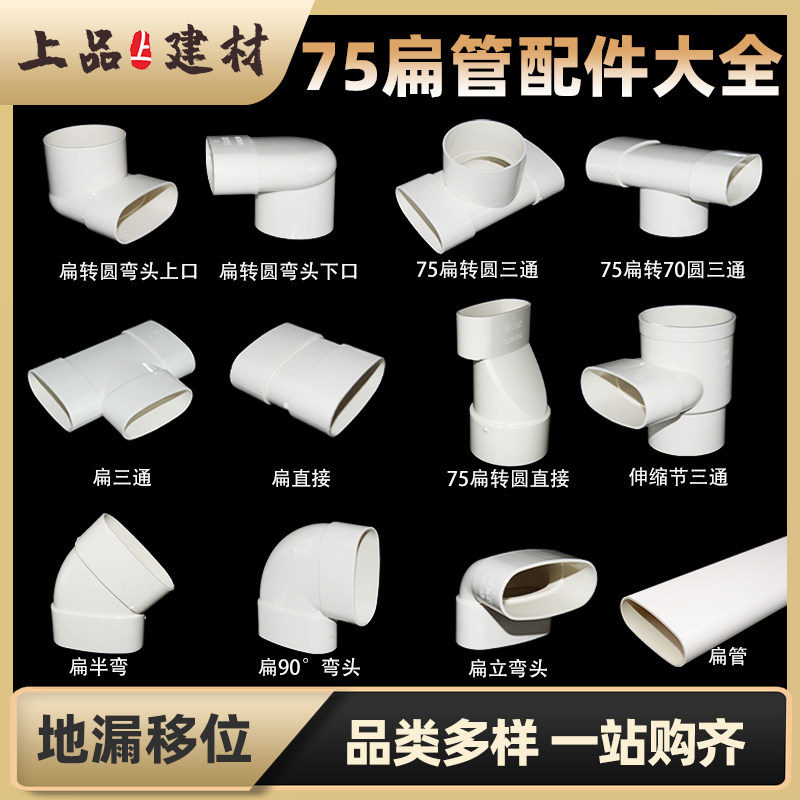 上品 上 建材

75扁管配件大全

扁转圆弯头上口

扁转圆弯头下口

75扁转圆三通

75扁转70圆三通

扁三通

扁直接

75扁转圆直接

伸缩节三通

扁半弯

扁90°弯头

扁立弯头

扁管

地漏移位

品类多样 一站购齐