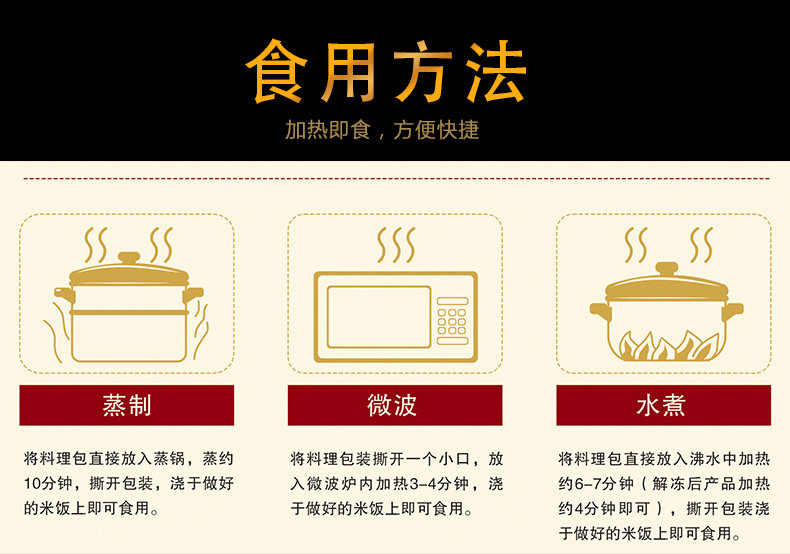 食用方法

加热即食，方便快捷

蒸制

将料理包直接放入蒸锅，蒸约10分钟，撕开包装，浇于做好的米饭上即可食用。

微波

将料理包装撕开一个小口，放入微波炉内加热3-4分钟，浇于做好的米饭上即可食用。

水煮

将料理包直接放入沸水中加热约6-7分钟（解冻后产品加热约4分钟即可），撕开包装浇于做好的米饭上即可食用。