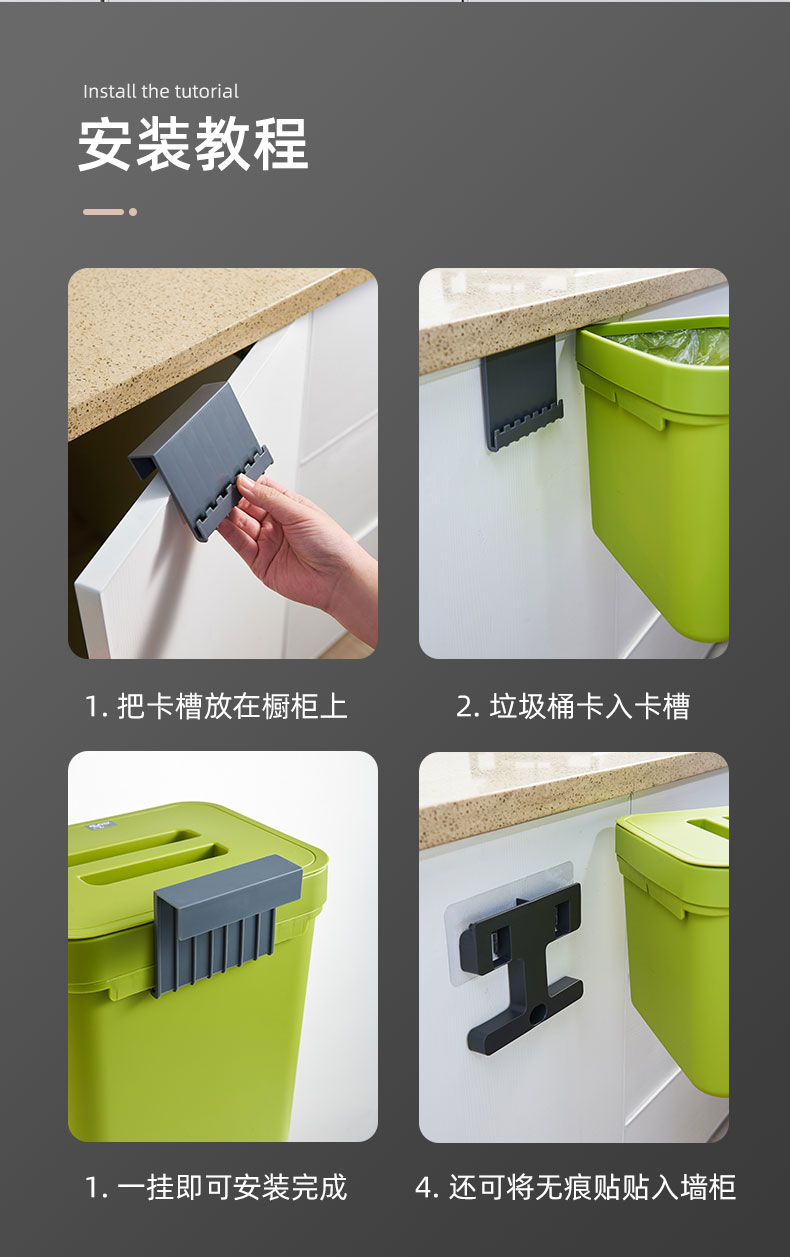 Install the tutorial

安装教程

1. 把卡槽放在橱柜上

2. 垃圾桶卡入卡槽

1. 一挂即可安装完成

4. 还可将无痕贴贴入墙柜