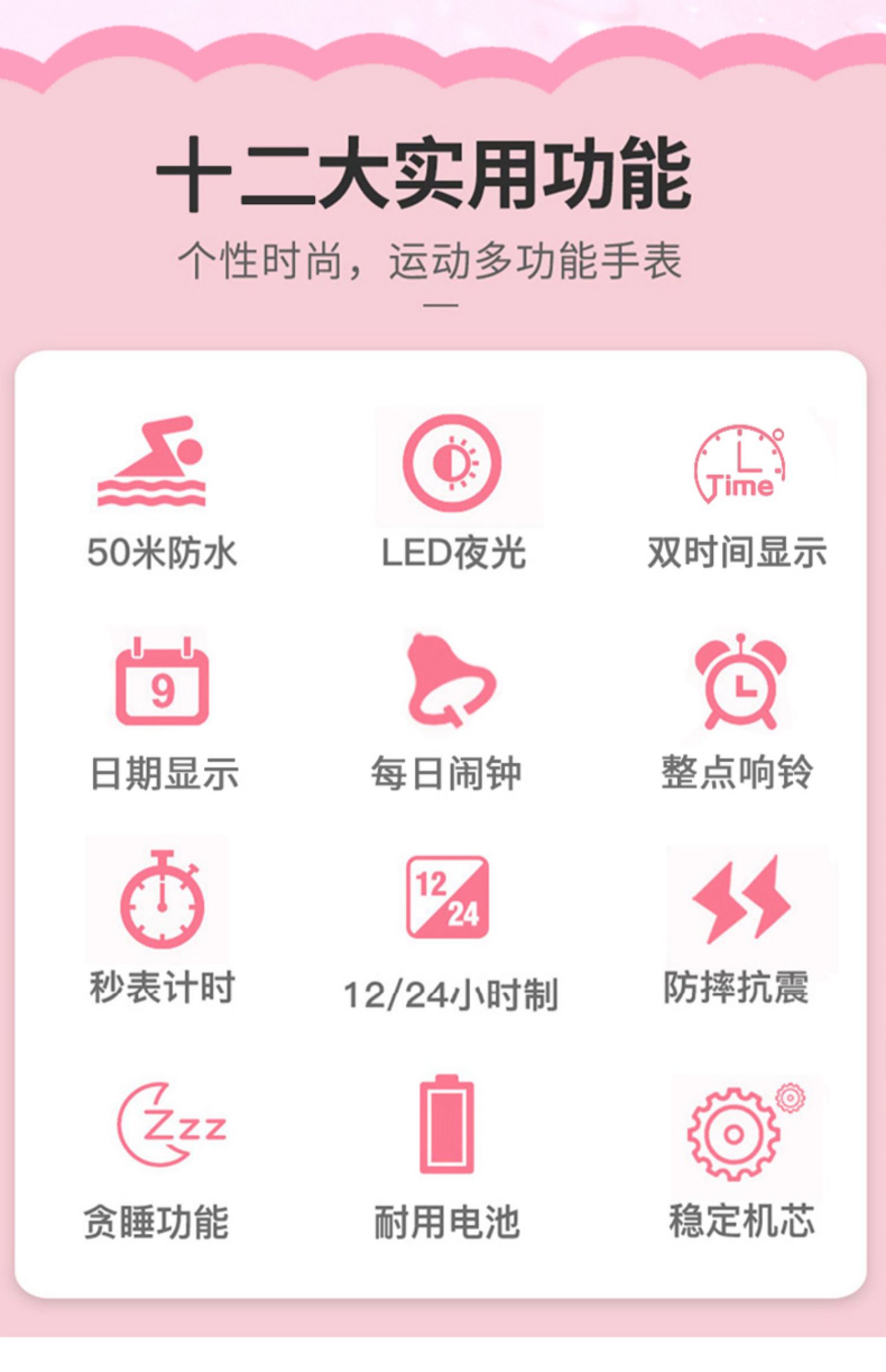 十二大实用功能

个性时尚，运动多功能手表

Time

50米防水

LED夜光

双时间显示

9

日期显示

每日闹钟

整点响铃

秒表计时

12
24

12/24小时制

防摔抗震

Zzz

贪睡功能

耐用电池

稳定机芯