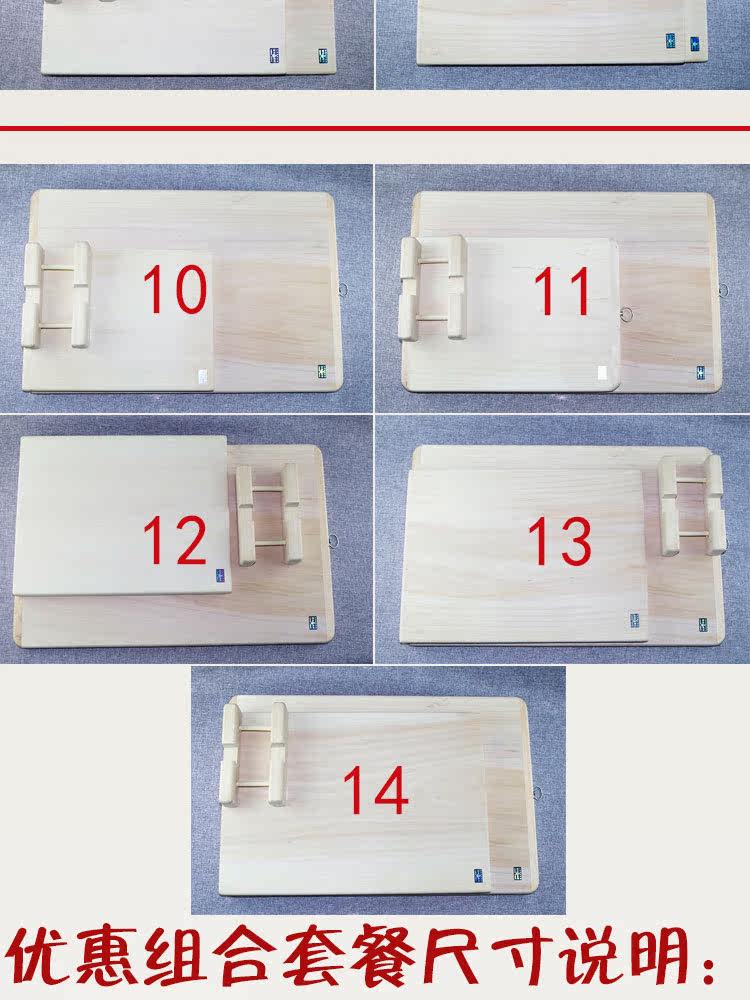 10

11

12

13

14

优惠组合套餐尺寸说明：