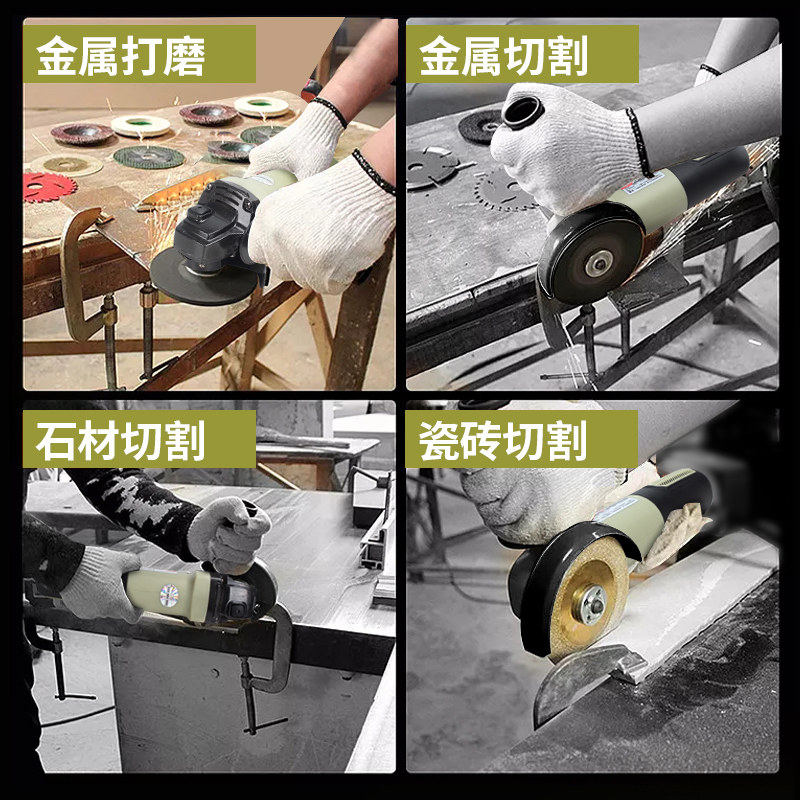 金属打磨

金属切割

石材切割

瓷砖切割