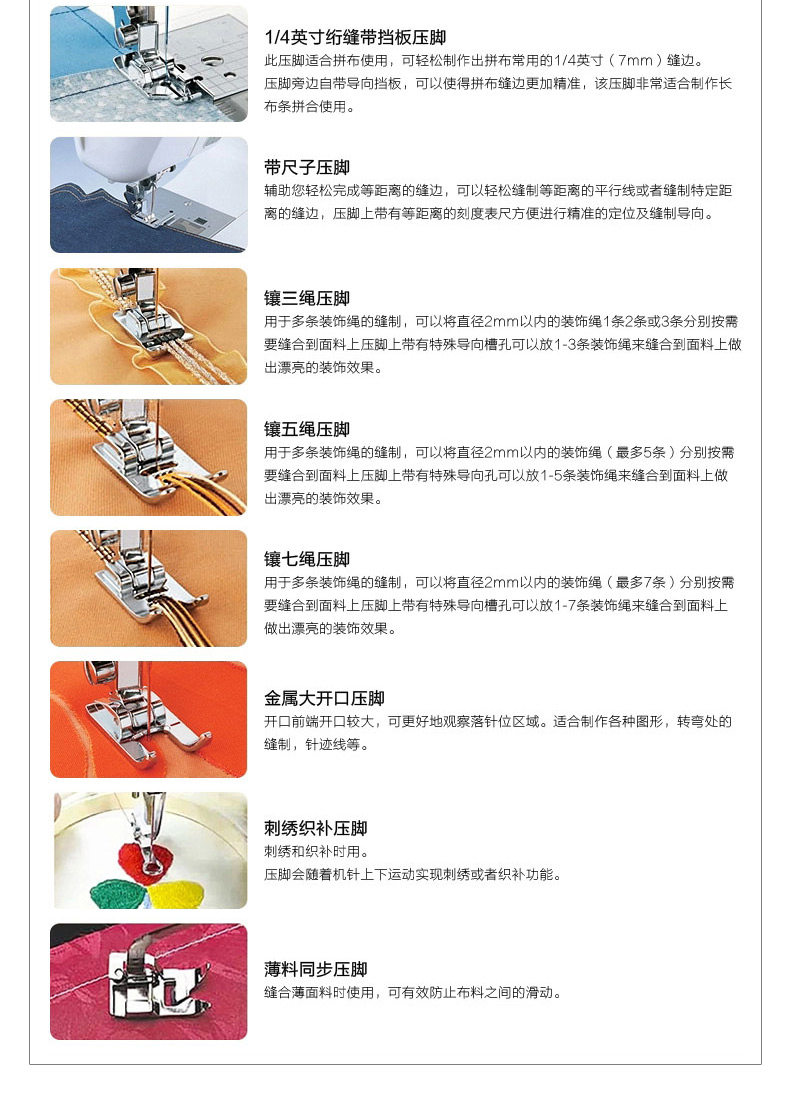 1/4英寸绗缝带挡板压脚
此压脚适合拼布使用，可轻松制作出拼布常用的1/4英寸（7mm）缝边。
压脚旁边自带导向挡板，可以使得拼布缝边更加精准，该压脚非常适合制作长布条拼合使用。

带尺子压脚
辅助您轻松完成等距离的缝边，可以轻松缝制等距离的平行线或者缝制特定距离的缝边，压脚上带有等距离的刻度表尺方便进行精准的定位及缝制导向。

镶三绳压脚
用于多条装饰绳的缝制，可以将直径2mm以内的装饰绳1条2条或3条分别按需要缝合到面料上压脚上带有特殊导向槽孔可以放1-3条装饰绳来缝合到面料上做出漂亮的装饰效果。

镶五绳压脚
用于多条装饰绳的缝制，可以将直径2mm以内的装饰绳（最多5条）分别按需要缝合到面料上压脚上带有特殊导向孔可以放1-5条装饰绳来缝合到面料上做出漂亮的装饰效果。

镶七绳压脚
用于多条装饰绳的缝制，可以将直径2mm以内的装饰绳（最多7条）分别按需要缝合到面料上压脚上带有特殊导向槽孔可以放1-7条装饰绳来缝合到面料上做出漂亮的装饰效果。

金属大开口压脚
开口前端开口较大，可更好地观察落针位区域。适合制作各种图形，转弯处的缝制，针迹线等。

刺绣织补压脚
刺绣和织补时用。
压脚会随着机针上下运动实现刺绣或者织补功能。

薄料同步压脚
缝合薄面料时使用，可有效防止布料之间的滑动。