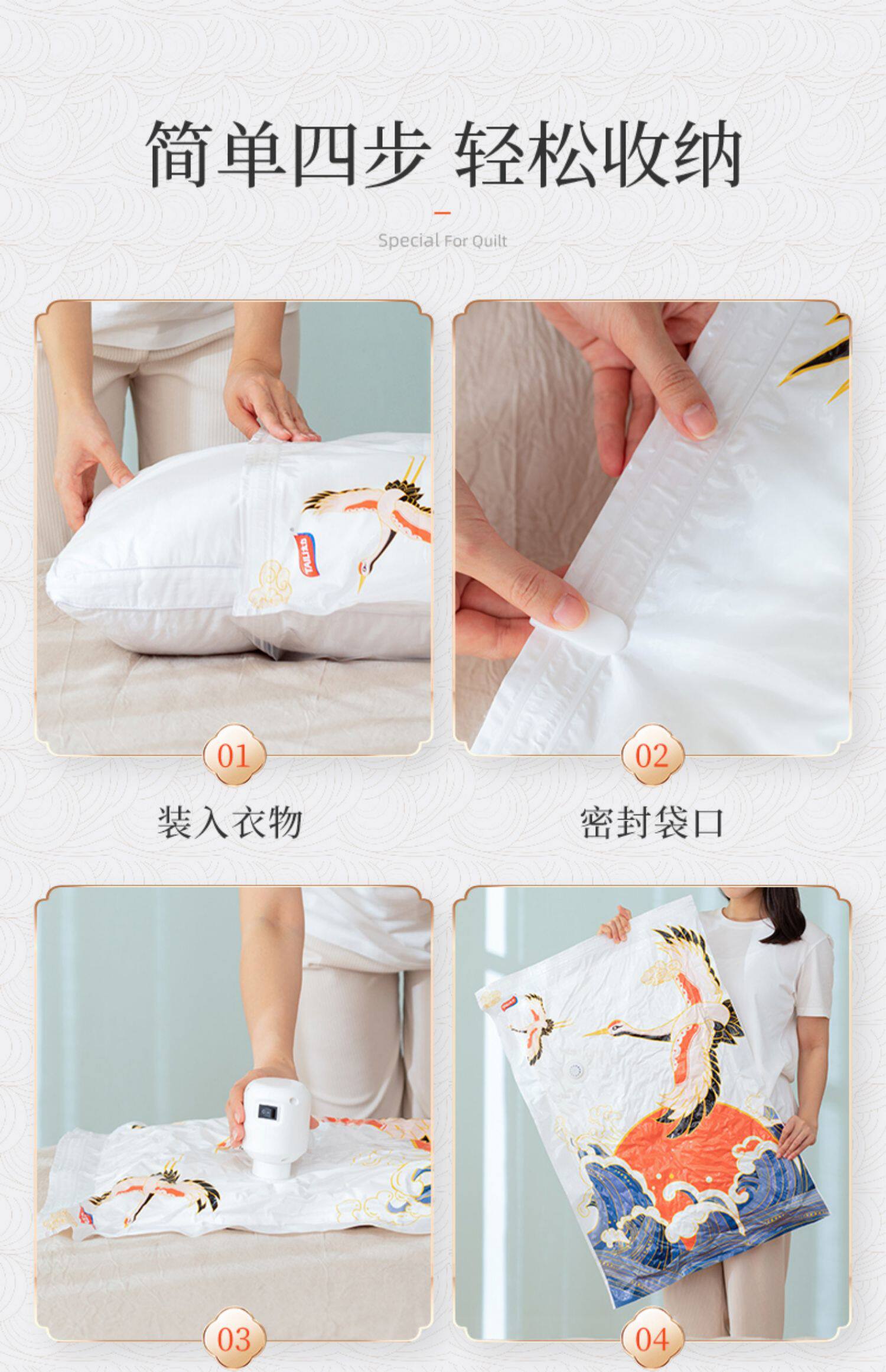 简单四步 轻松收纳

Special For Quilt

TAILI

01

装入衣物

02

密封袋口

03

04