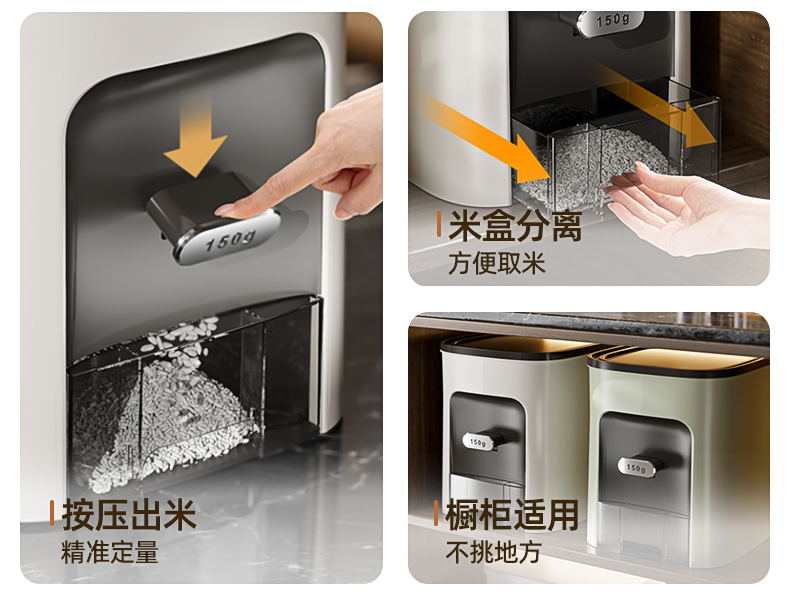 150g

按压出米
精准定量

150g

米盒分离
方便取米

150g

150g

橱柜适用
不挑地方