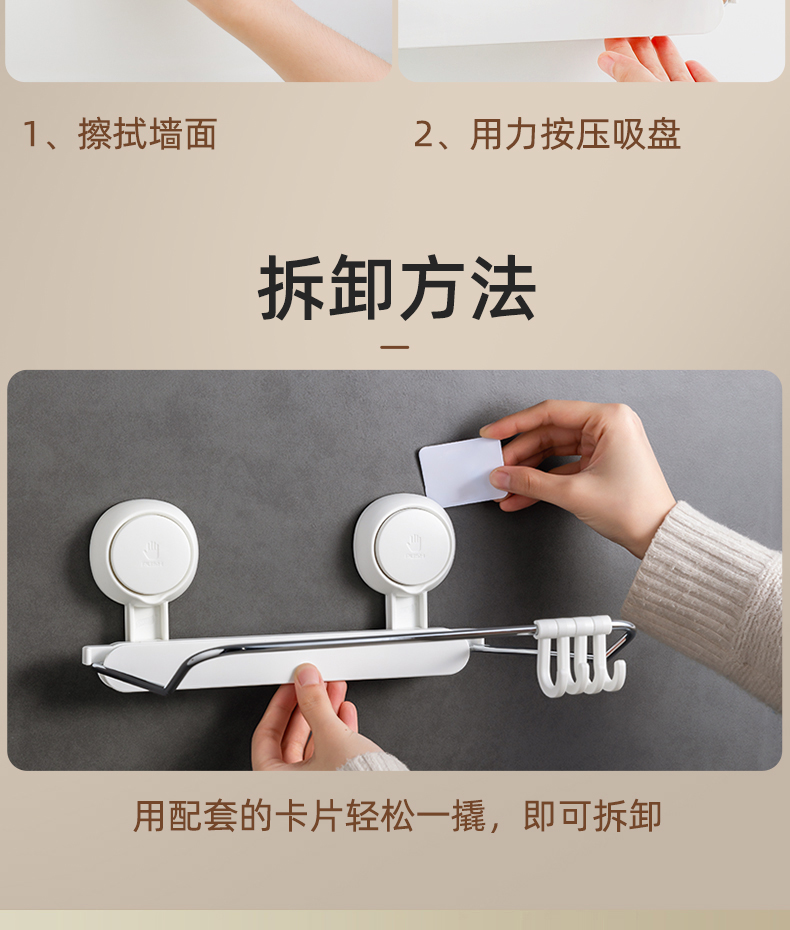 1、擦拭墙面

2、用力按压吸盘

拆卸方法

用配套的卡片轻松一撬，即可拆卸