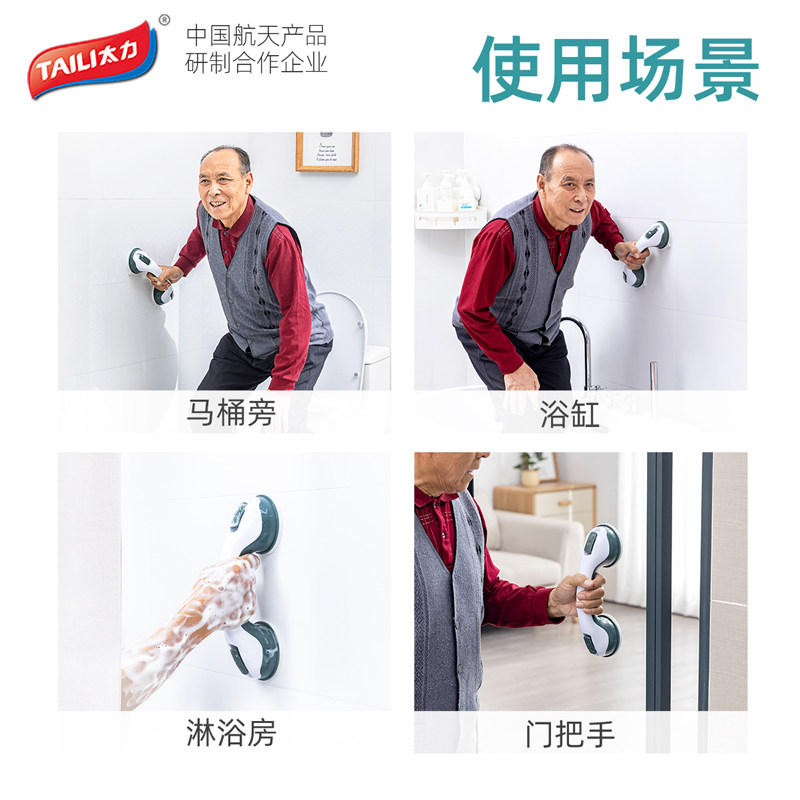 TAILI太力®

中国航天产品
研制合作企业

使用场景

马桶旁

浴缸

淋浴房

门把手