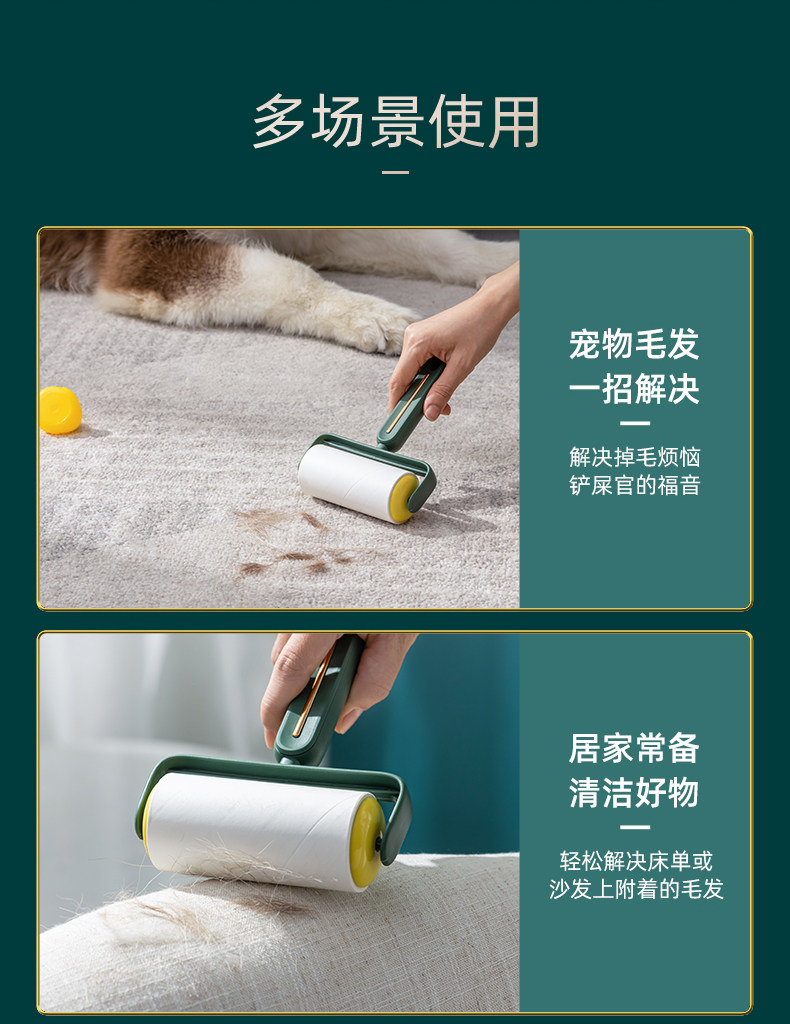 多场景使用

宠物毛发
一招解决

解决掉毛烦恼
铲屎官的福音

居家常备
清洁好物

轻松解决床单或
沙发上附着的毛发