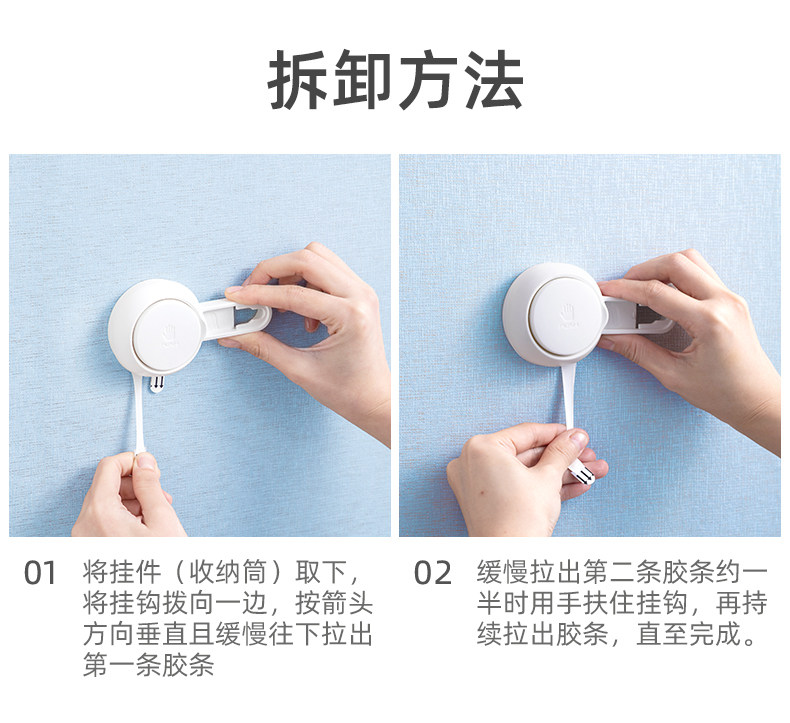 拆卸方法

01 将挂件（收纳筒）取下，将挂钩拨向一边，按箭头方向垂直且缓慢往下拉出第一条胶条

02 缓慢拉出第二条胶条约一半时用手扶住挂钩，再持续拉出胶条，直至完成。