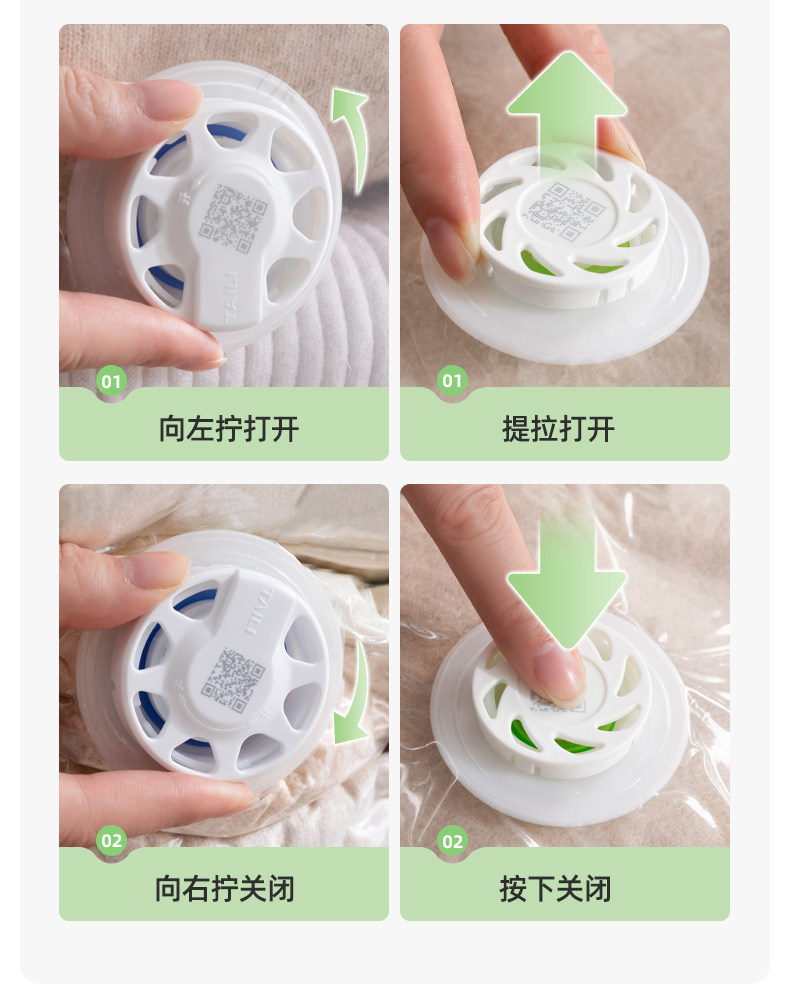 TAILI

01

向左拧打开

01

提拉打开

TAILI

02

向右拧关闭

02

按下关闭