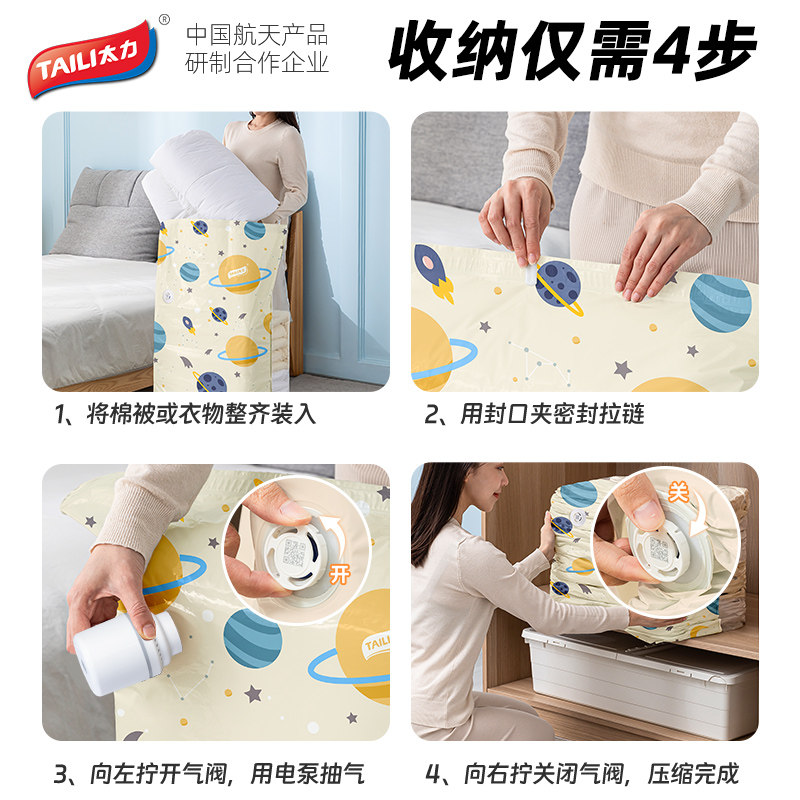 TAILI太力®

中国航天产品
研制合作企业

收纳仅需4步

1、将棉被或衣物整齐装入

2、用封口夹密封拉链

开

TAILI

3、向左拧开气阀，用电泵抽气

关

4、向右拧关闭气阀，压缩完成