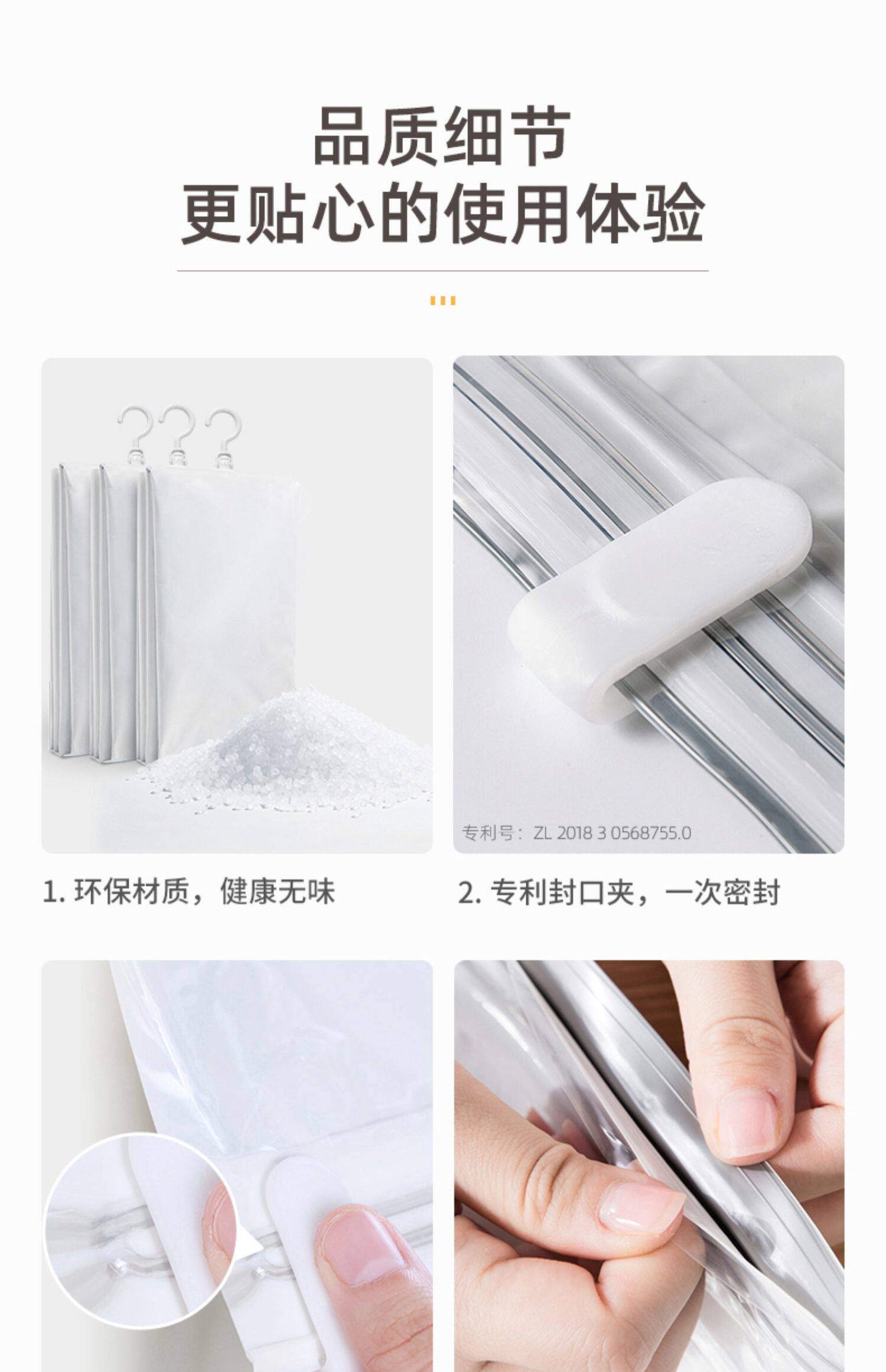 品质细节
更贴心的使用体验

专利号：ZL 2018 3 0568755.0

1. 环保材质，健康无味

2. 专利封口夹，一次密封