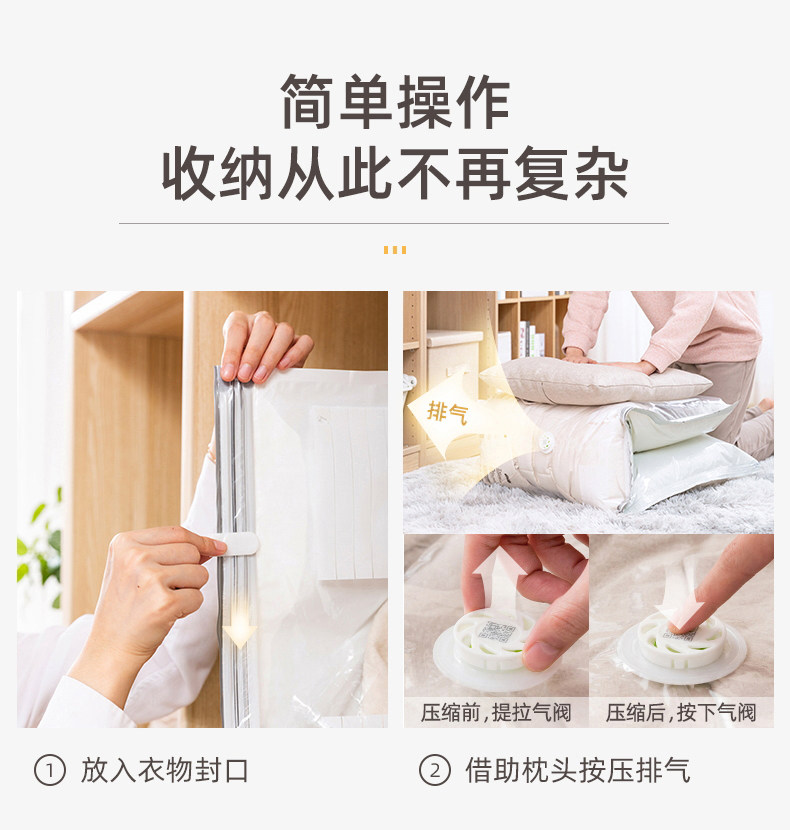 简单操作
收纳从此不再复杂

排气

压缩前，提拉气阀

压缩后，按下气阀

① 放入衣物封口

② 借助枕头按压排气