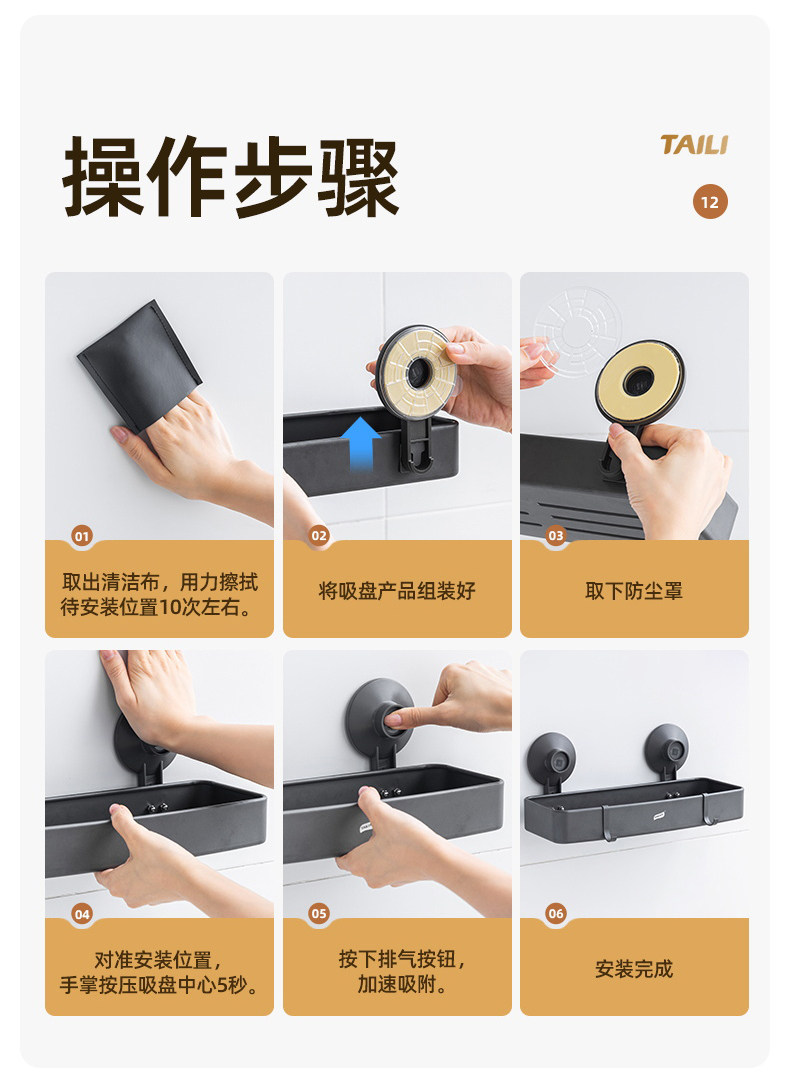 操作步骤

TAILI

12

01

取出清洁布，用力擦拭待安装位置10次左右。

02

将吸盘产品组装好

03

取下防尘罩

04

对准安装位置，手掌按压吸盘中心5秒。

05

按下排气按钮，加速吸附。

06

安装完成