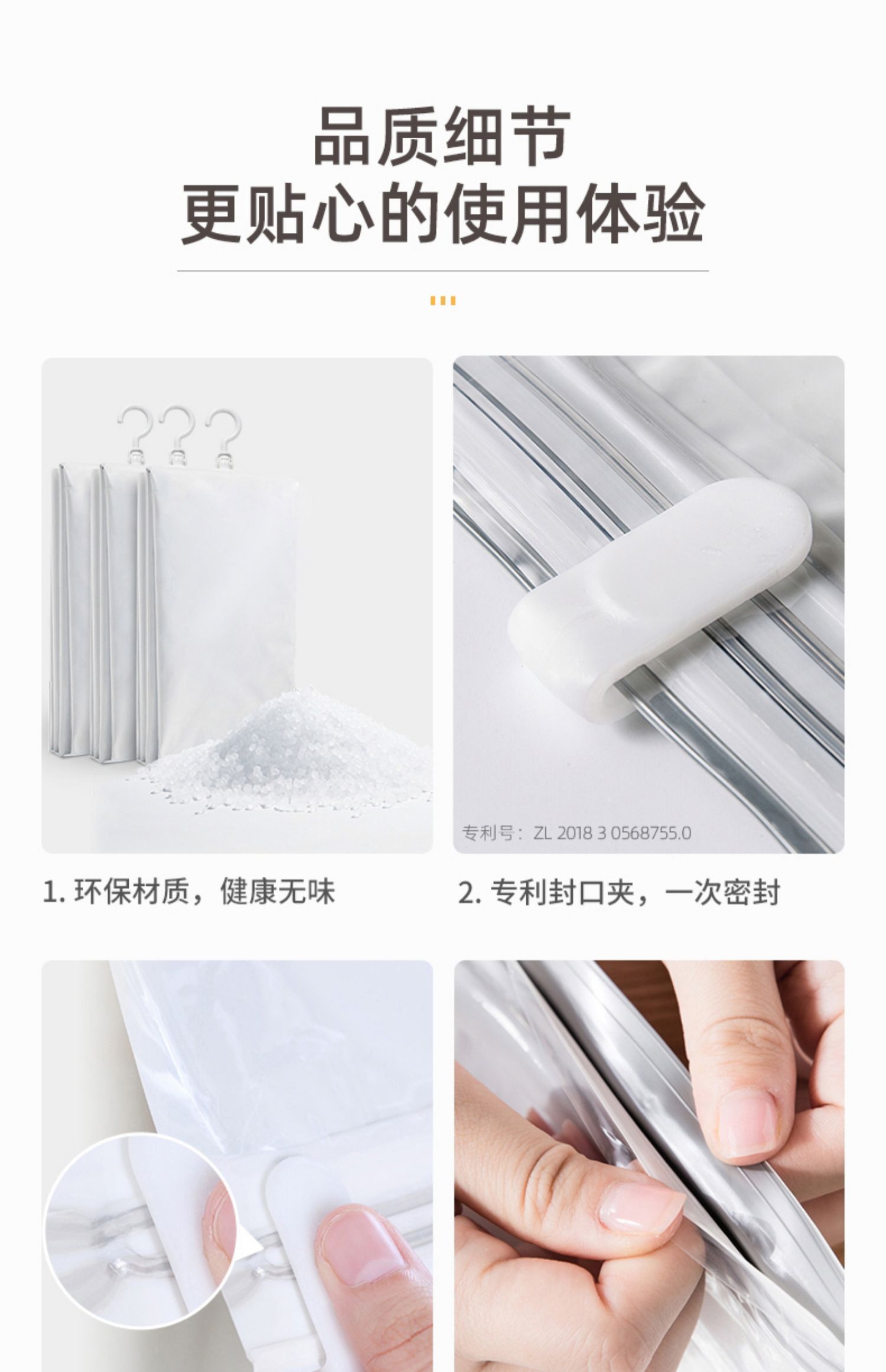 品质细节
更贴心的使用体验

专利号：ZL 2018 3 0568755.0

1. 环保材质，健康无味

2. 专利封口夹，一次密封