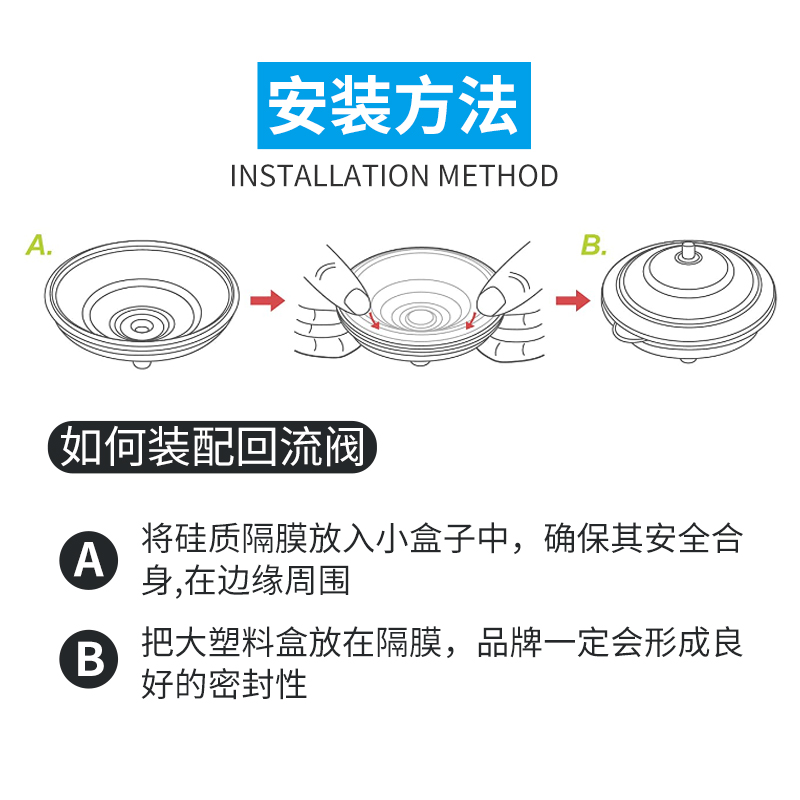 安装方法
INSTALLATION METHOD

A.

B.

如何装配回流阀

A 将硅质隔膜放入小盒子中，确保其安全合身,在边缘周围

B 把大塑料盒放在隔膜，品牌一定会形成良好的密封性