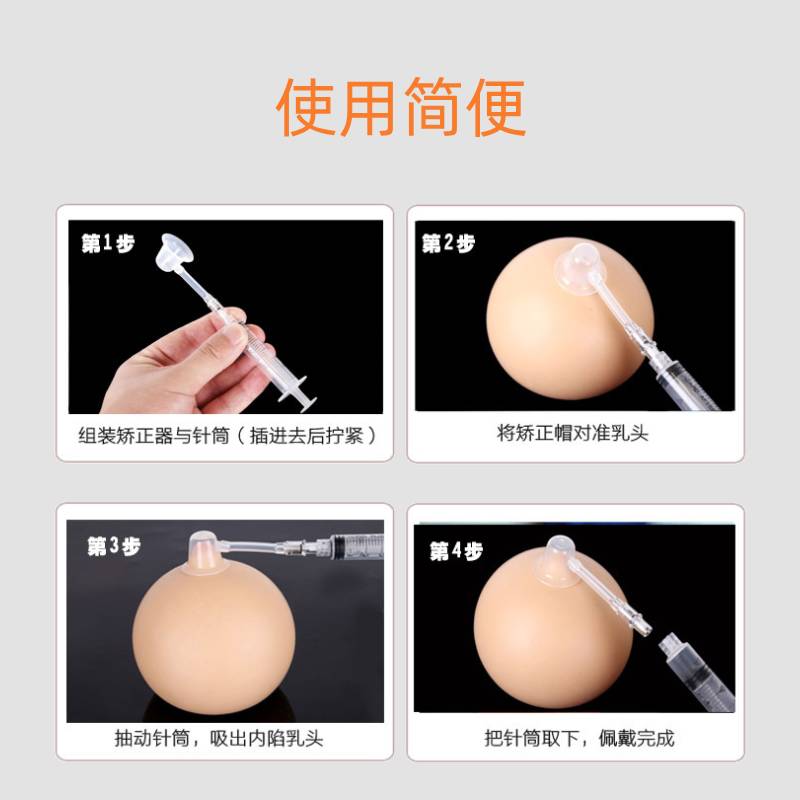 使用简便

第1步

组装矫正器与针筒（插进去后拧紧）

第2步

将矫正帽对准乳头

第3步

抽动针筒，吸出内陷乳头

第4步

把针筒取下，佩戴完成