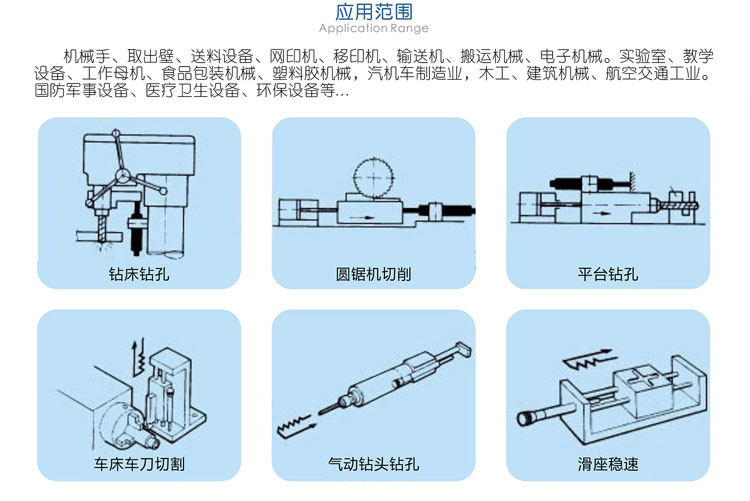 应用范围
Application Range

机械手、取出壁、送料设备、网印机、移印机、输送机、搬运机械、电子机械。实验室、教学设备、工作母机、食品包装机械、塑料胶机械，汽机车制造业，木工、建筑机械、航空交通工业。国防军事设备、医疗卫生设备、环保设备等...

钻床钻孔

圆锯机切削

平台钻孔

车床车刀切割

气动钻头钻孔

滑座稳速