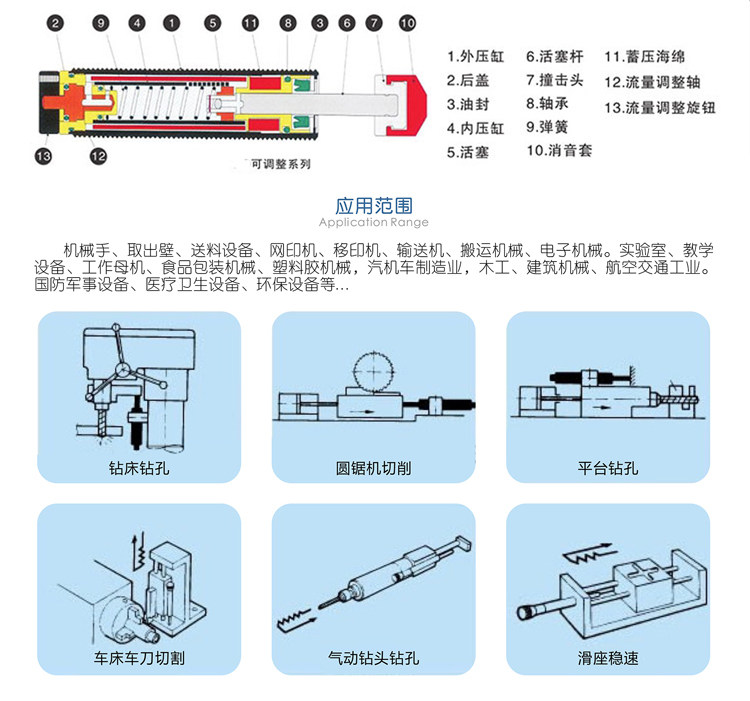 2 9 4 1 5 11 8 3 6 7 10

13 12

可调整系列

1.外压缸
2.后盖
3.油封
4.内压缸
5.活塞
6.活塞杆
7.撞击头
8.轴承
9.弹簧
10.消音套
11.蓄压海绵
12.流量调整轴
13.流量调整旋钮

应用范围
Application Range

机械手、取出壁、送料设备、网印机、移印机、输送机、搬运机械、电子机械。实验室、教学设备、工作母机、食品包装机械、塑料胶机械，汽机车制造业，木工、建筑机械、航空交通工业。国防军事设备、医疗卫生设备、环保设备等...

钻床钻孔

圆锯机切削

平台钻孔

车床车刀切割

气动钻头钻孔

滑座稳速