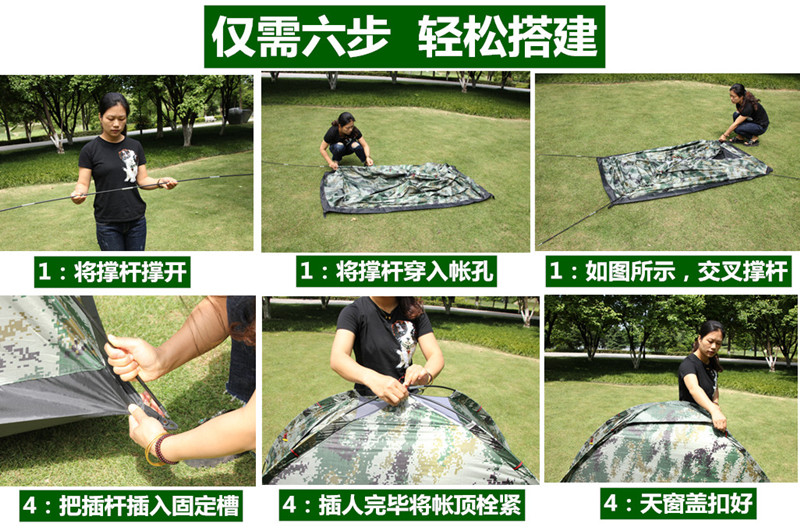 仅需六步 轻松搭建

1：将撑杆撑开

1：将撑杆穿入帐孔

1：如图所示，交叉撑杆

4：把插杆插入固定槽

4：插人完毕将帐顶栓紧

4：天窗盖扣好