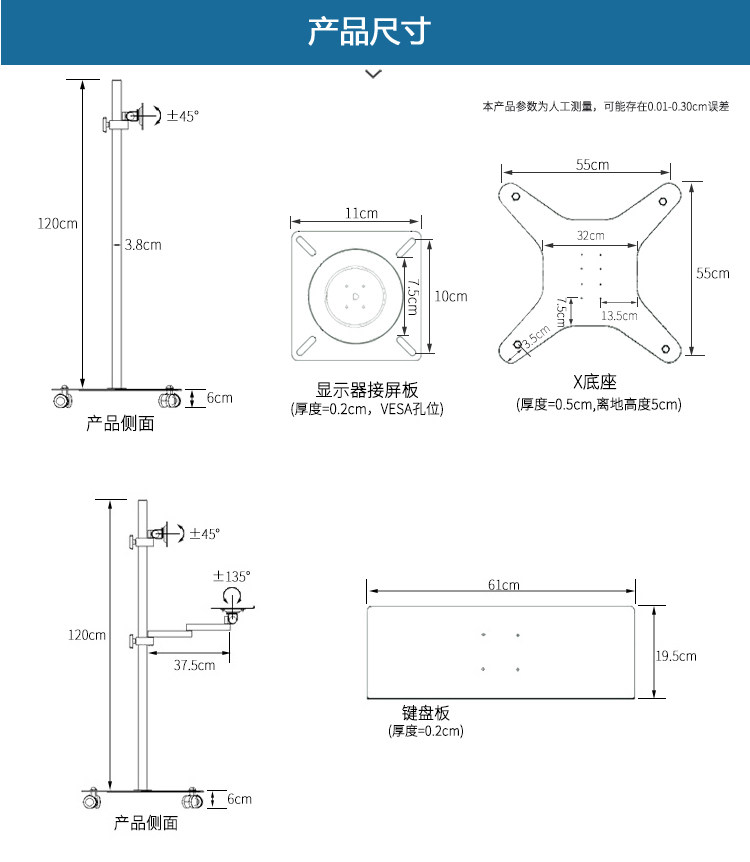 产品尺寸

本产品参数为人工测量，可能存在0.01-0.30cm误差

±45°

120cm

3.8cm

6cm

产品侧面

11cm

7.5cm

10cm

显示器接屏板
(厚度=0.2cm，VESA孔位)

55cm

32cm

55cm

7.5cm

13.5cm

3.5cm

X底座
(厚度=0.5cm,离地高度5cm)

±45°

±135°

120cm

37.5cm

6cm

产品侧面

61cm

19.5cm

键盘板
(厚度=0.2cm)