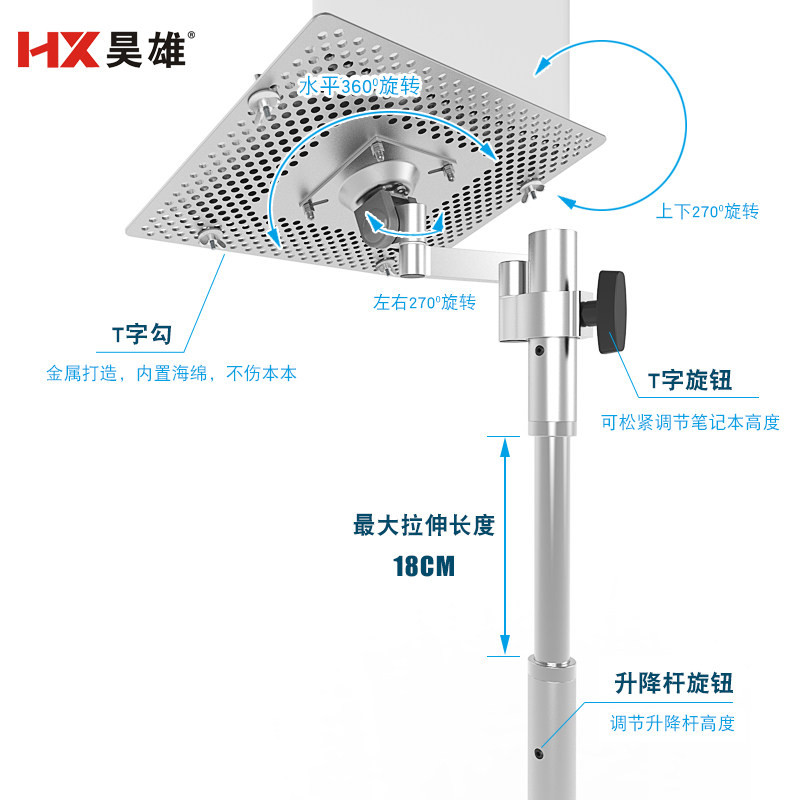 HX 昊雄®

水平360°旋转

上下270°旋转

左右270°旋转

T字勾

金属打造，内置海绵，不伤本本

T字旋钮

可松紧调节笔记本高度

最大拉伸长度

18CM

升降杆旋钮

调节升降杆高度