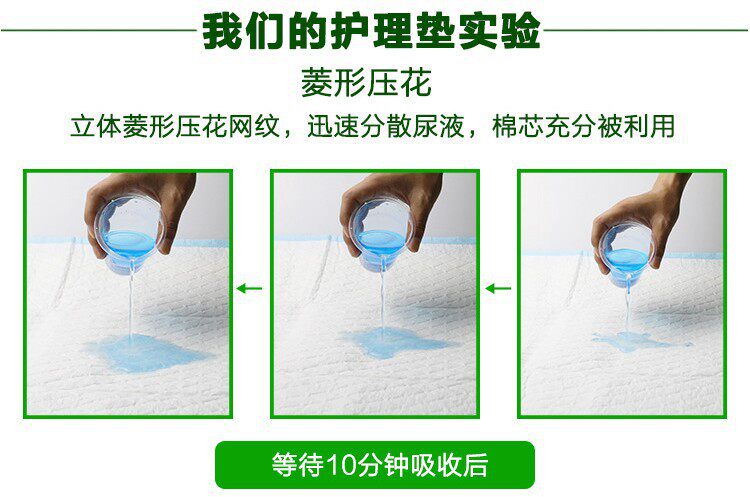 我们的护理垫实验

菱形压花

立体菱形压花网纹，迅速分散尿液，棉芯充分被利用

等待10分钟吸收后