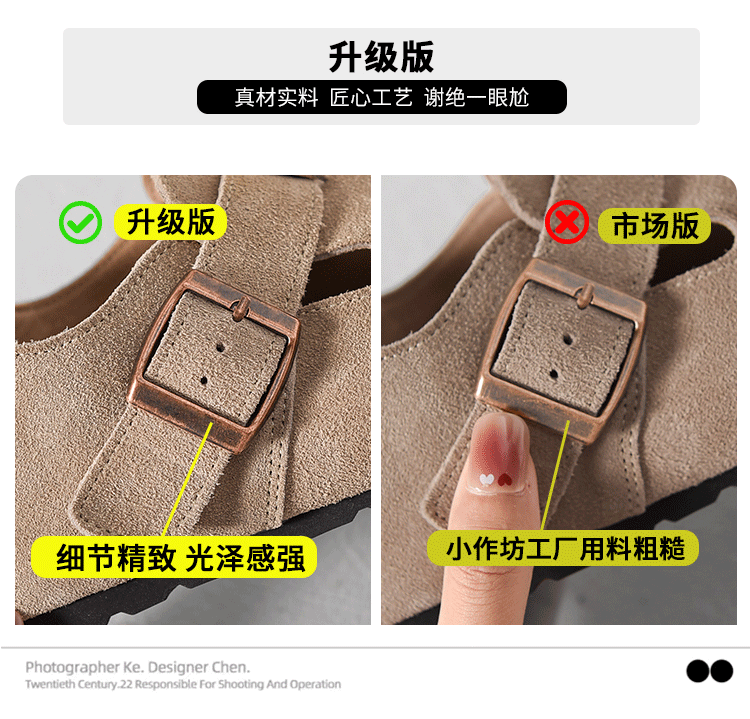 升级版

真材实料 匠心工艺 谢绝一眼尬

升级版

细节精致 光泽感强

市场版

小作坊工厂用料粗糙

Photographer Ke. Designer Chen.
Twentieth Century.22 Responsible For Shooting And Operation