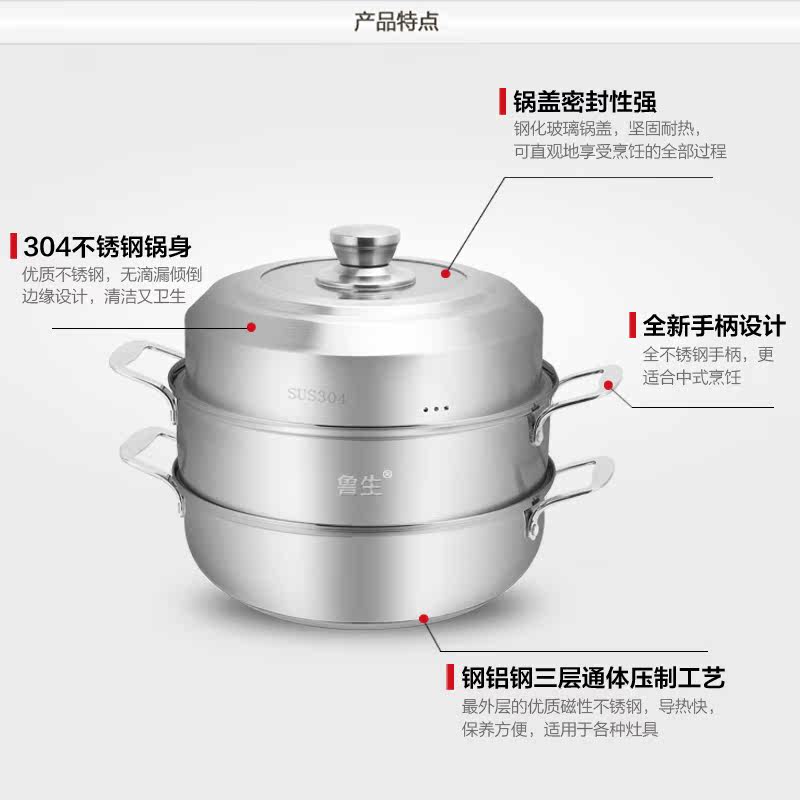 产品特点

锅盖密封性强
钢化玻璃锅盖，坚固耐热，可直观地享受烹饪的全部过程

304不锈钢锅身
优质不锈钢，无滴漏倾倒边缘设计，清洁又卫生

全新手柄设计
全不锈钢手柄，更适合中式烹饪

SUS304

鲁生®

钢铝钢三层通体压制工艺
最外层的优质磁性不锈钢，导热快，保养方便，适用于各种灶具