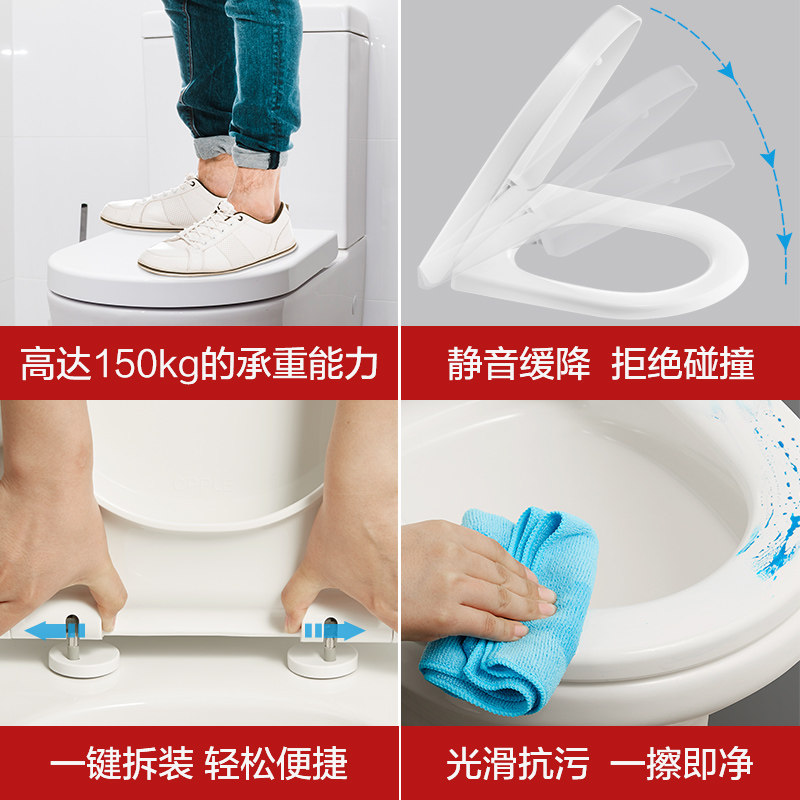 高达150kg的承重能力

静音缓降 拒绝碰撞

一键拆装 轻松便捷

光滑抗污 一擦即净