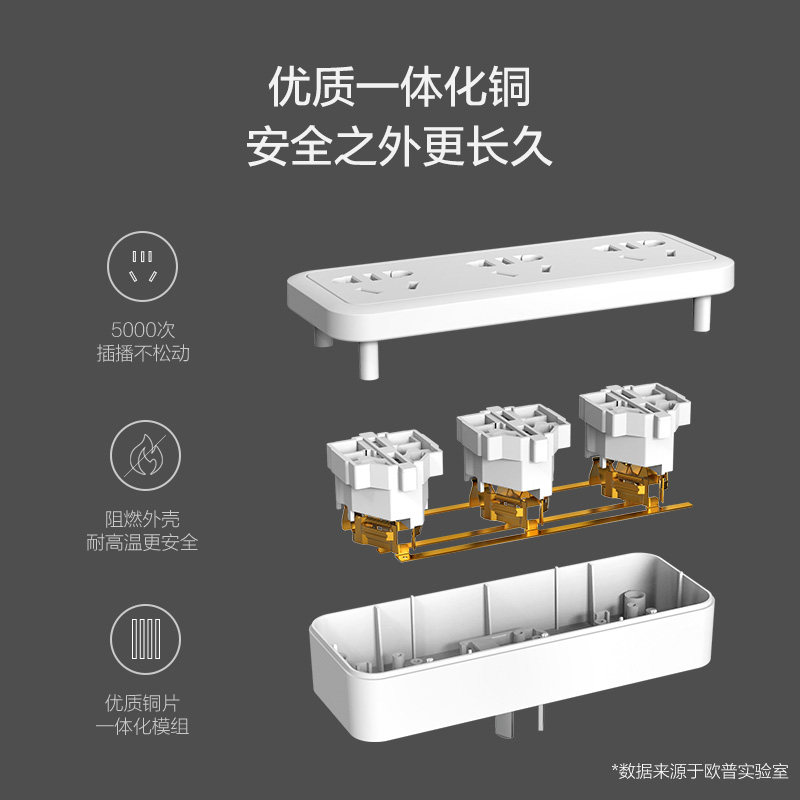 优质一体化铜
安全之外更长久

5000次
插播不松动

阻燃外壳
耐高温更安全

优质铜片
一体化模组

*数据来源于欧普实验室