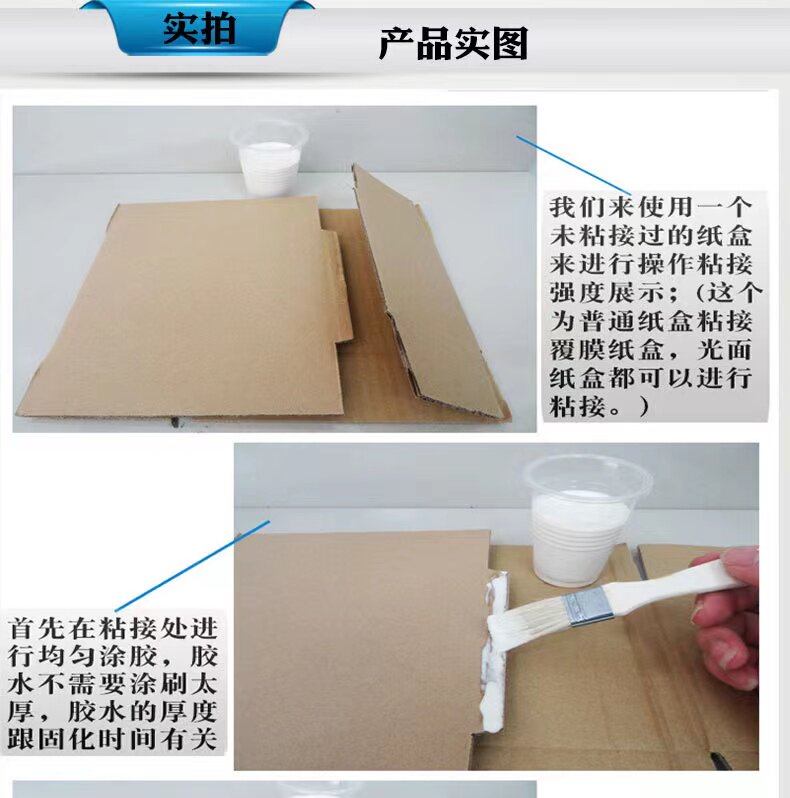 实拍

产品实图

我们来使用一个未粘接过的纸盒来进行操作粘接强度展示；（这个为普通纸盒粘接覆膜纸盒，光面纸盒都可以进行粘接。）

首先在粘接处进行均匀涂胶，胶水不需要涂刷太厚，胶水的厚度跟固化时间有关