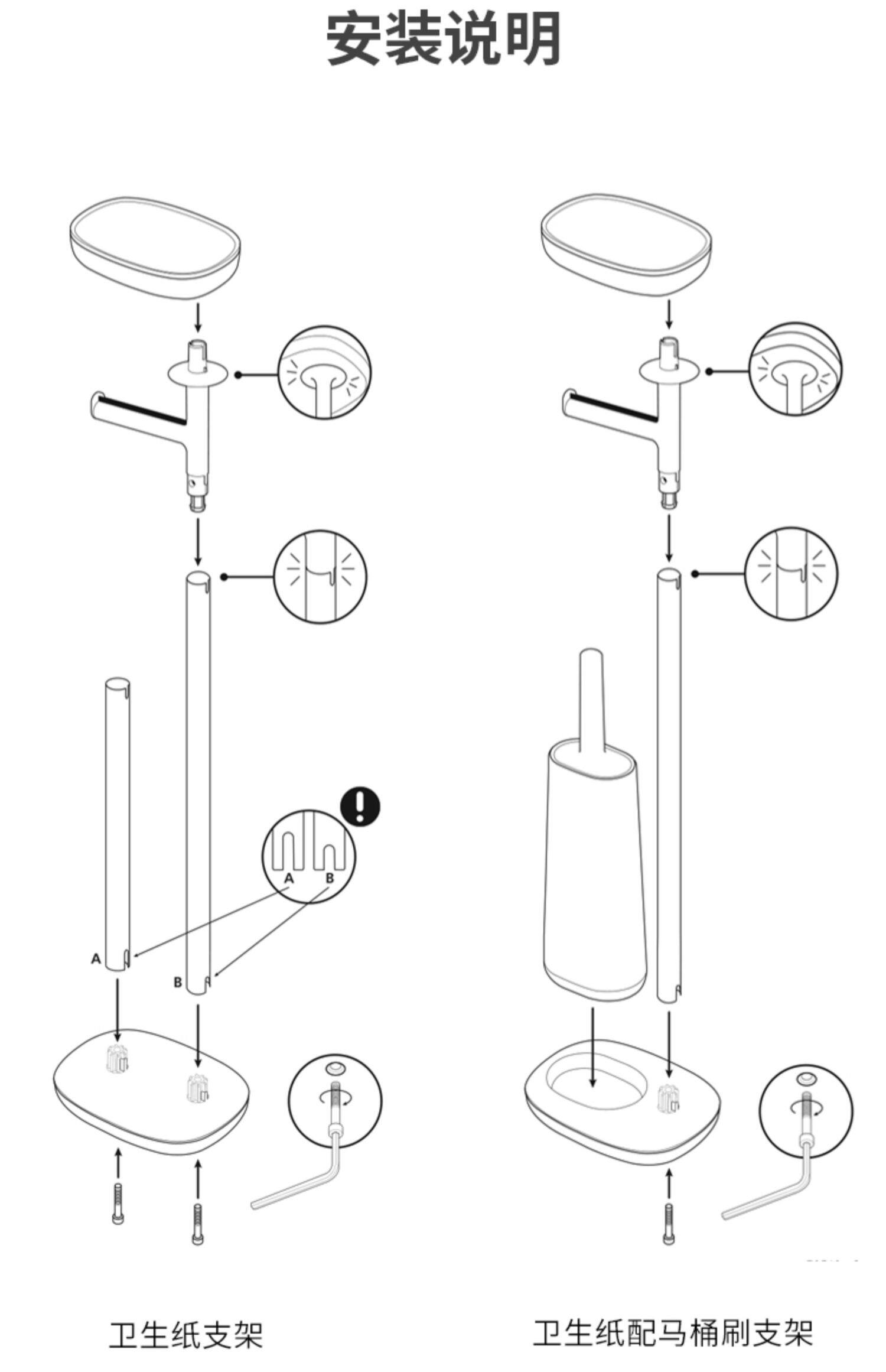 安装说明

A

B

A

B

卫生纸支架

卫生纸配马桶刷支架