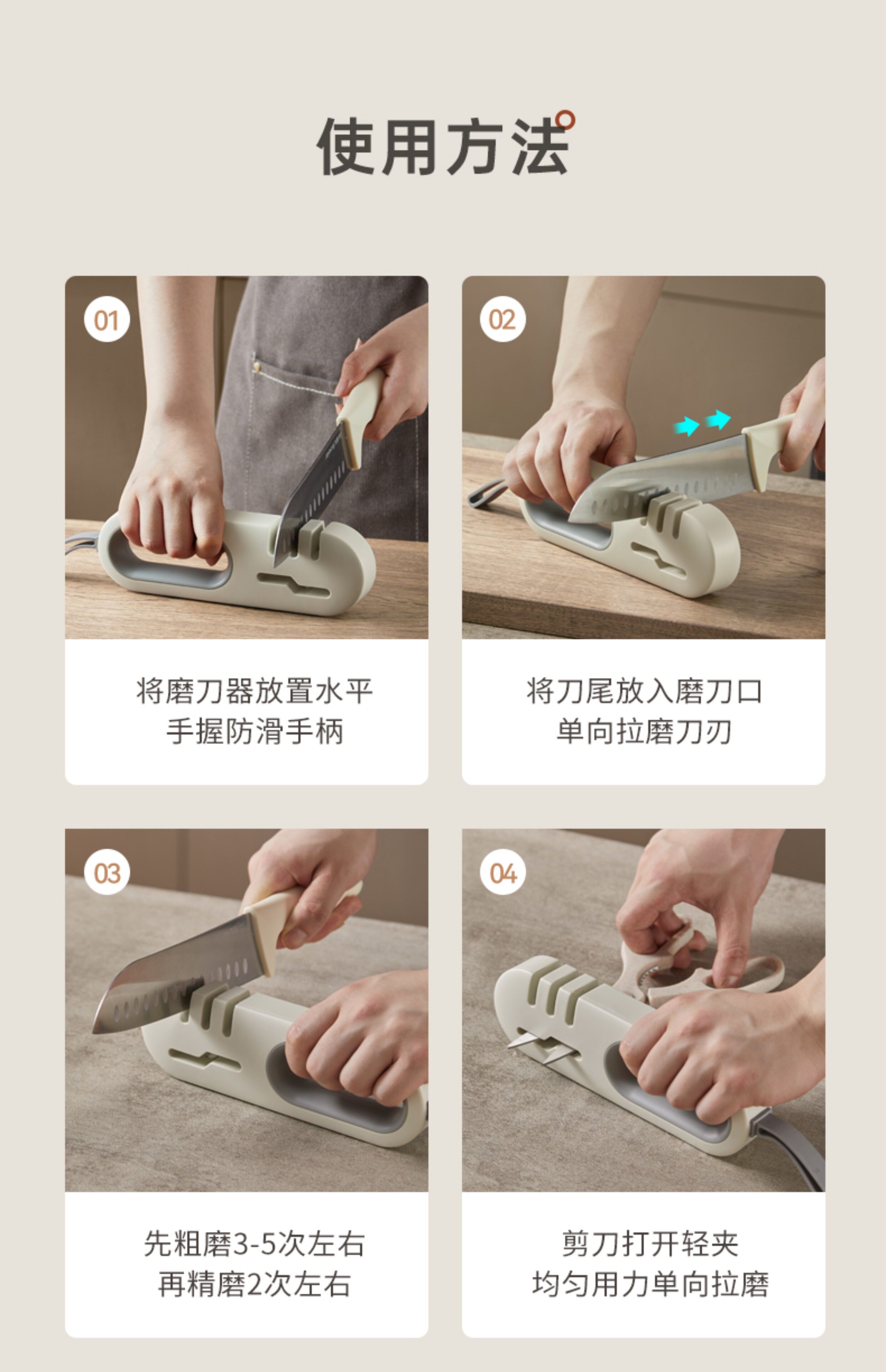 使用方法

01

将磨刀器放置水平
手握防滑手柄

02

将刀尾放入磨刀口
单向拉磨刀刃

03

先粗磨3-5次左右
再精磨2次左右

04

剪刀打开轻夹
均匀用力单向拉磨