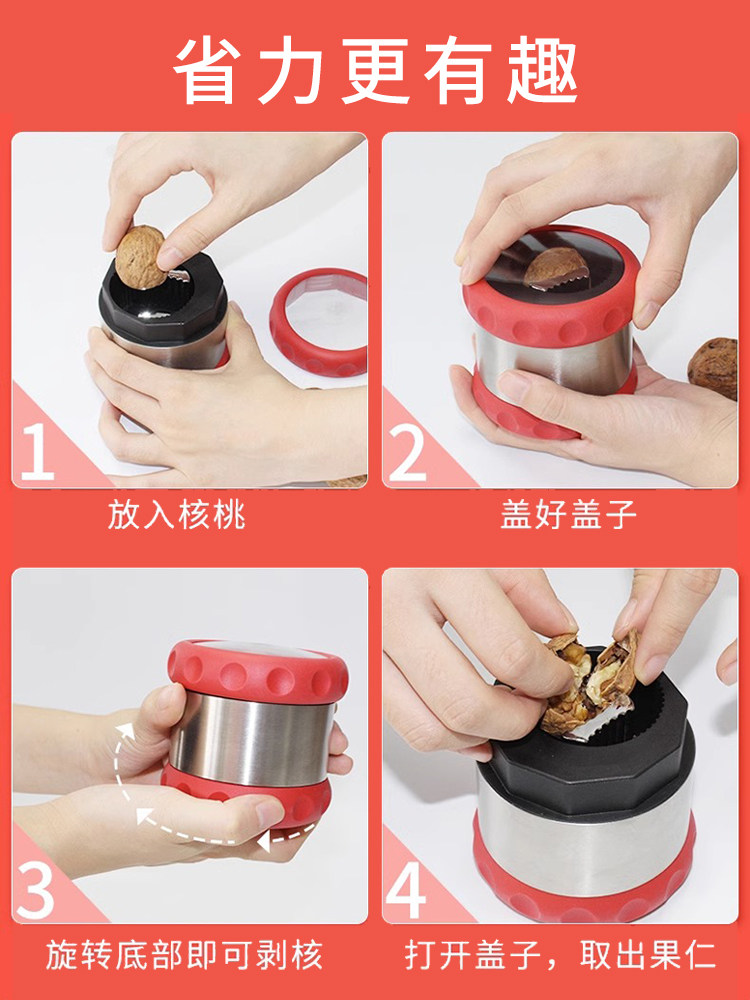 省力更有趣

1
放入核桃

2
盖好盖子

3
旋转底部即可剥核

4
打开盖子，取出果仁