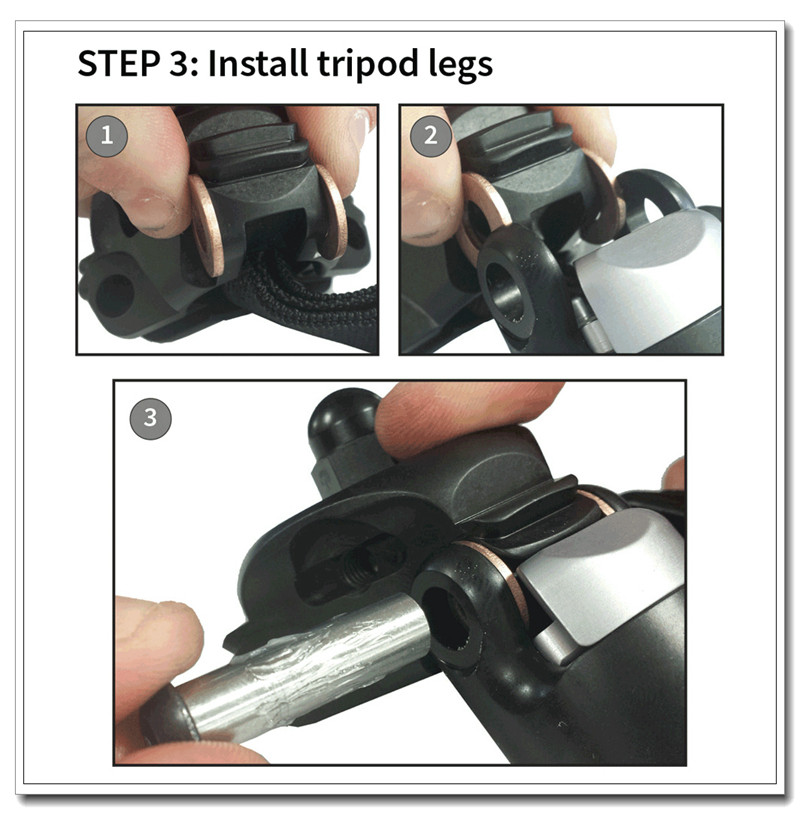 STEP 3: Install tripod legs

1

2

3