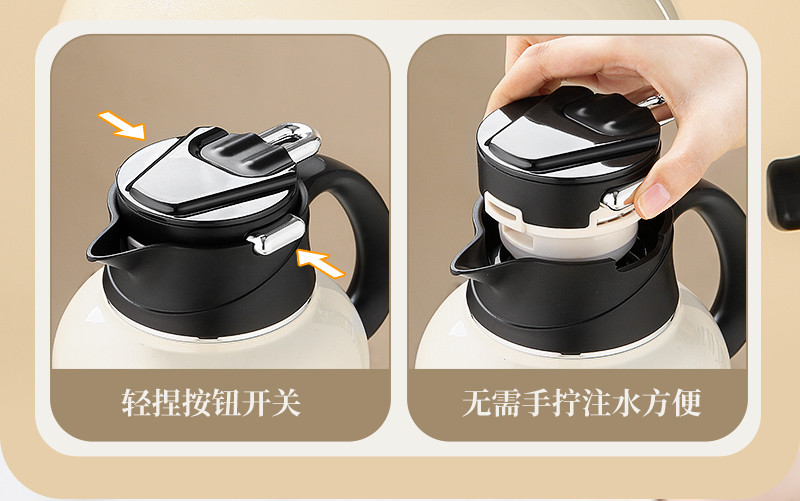 轻捏按钮开关

无需手拧注水方便