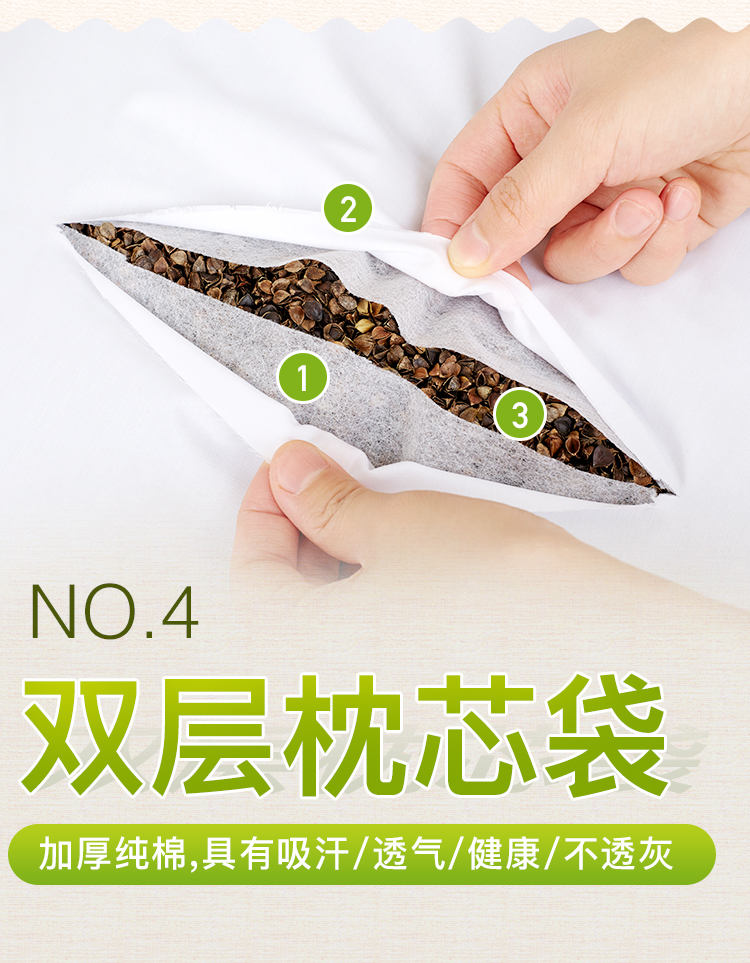 2

1

3

NO.4

双层枕芯袋

加厚纯棉,具有吸汗/透气/健康/不透灰