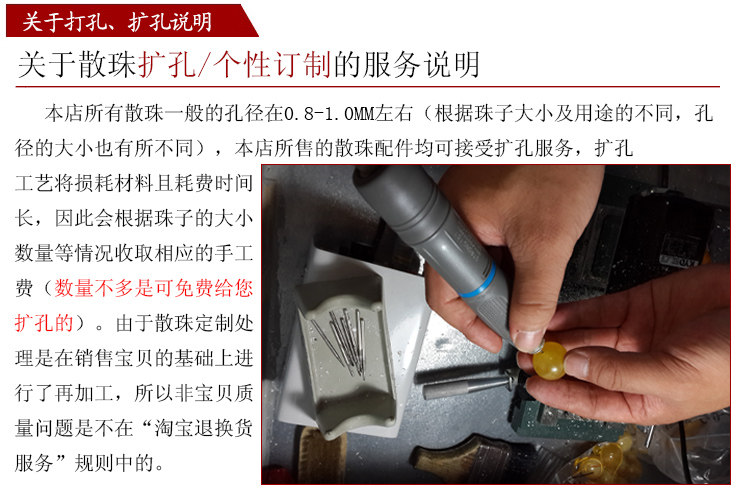 关于打孔、扩孔说明

关于散珠扩孔/个性订制的服务说明

本店所有散珠一般的孔径在0.8-1.0MM左右（根据珠子大小及用途的不同，孔径的大小也有所不同），本店所售的散珠配件均可接受扩孔服务，扩孔工艺将损耗材料且耗费时间长，因此会根据珠子的大小数量等情况收取相应的手工费（数量不多是可免费给您扩孔的）。由于散珠定制处理是在销售宝贝的基础上进行了再加工，所以非宝贝质量问题是不在“淘宝退换货服务”规则中的。