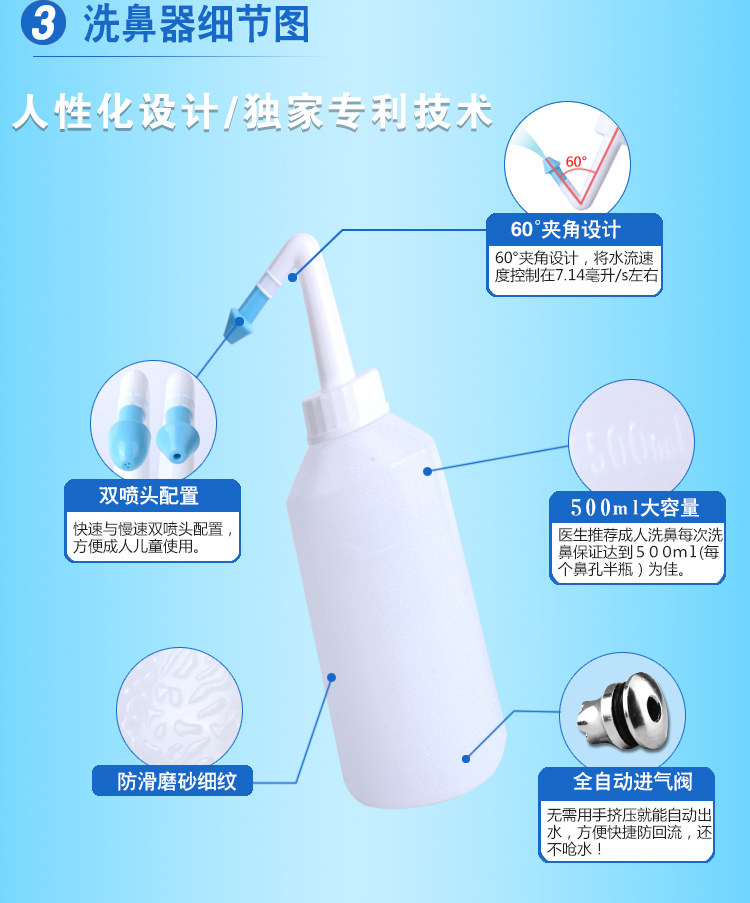 3 洗鼻器细节图

人性化设计/独家专利技术

60°

60°夹角设计

60°夹角设计，将水流速度控制在7.14毫升/s左右

双喷头配置

快速与慢速双喷头配置，方便成人儿童使用。

500ml

500ml大容量

医生推荐成人洗鼻每次洗鼻保证达到500ml(每个鼻孔半瓶）为佳。

防滑磨砂细纹

全自动进气阀

无需用手挤压就能自动出水，方便快捷防回流，还不呛水！