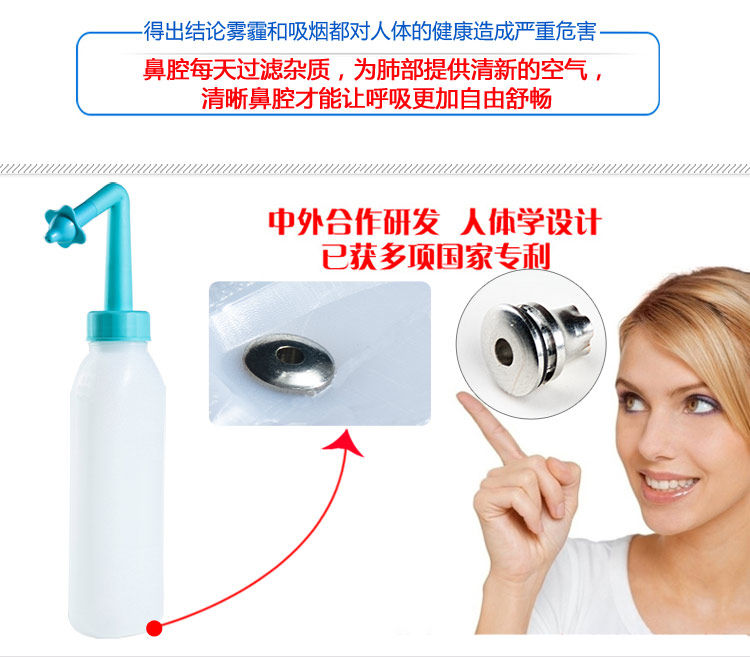 得出结论雾霾和吸烟都对人体的健康造成严重危害

鼻腔每天过滤杂质，为肺部提供清新的空气，
清晰鼻腔才能让呼吸更加自由舒畅

中外合作研发 人体学设计
已获多项国家专利