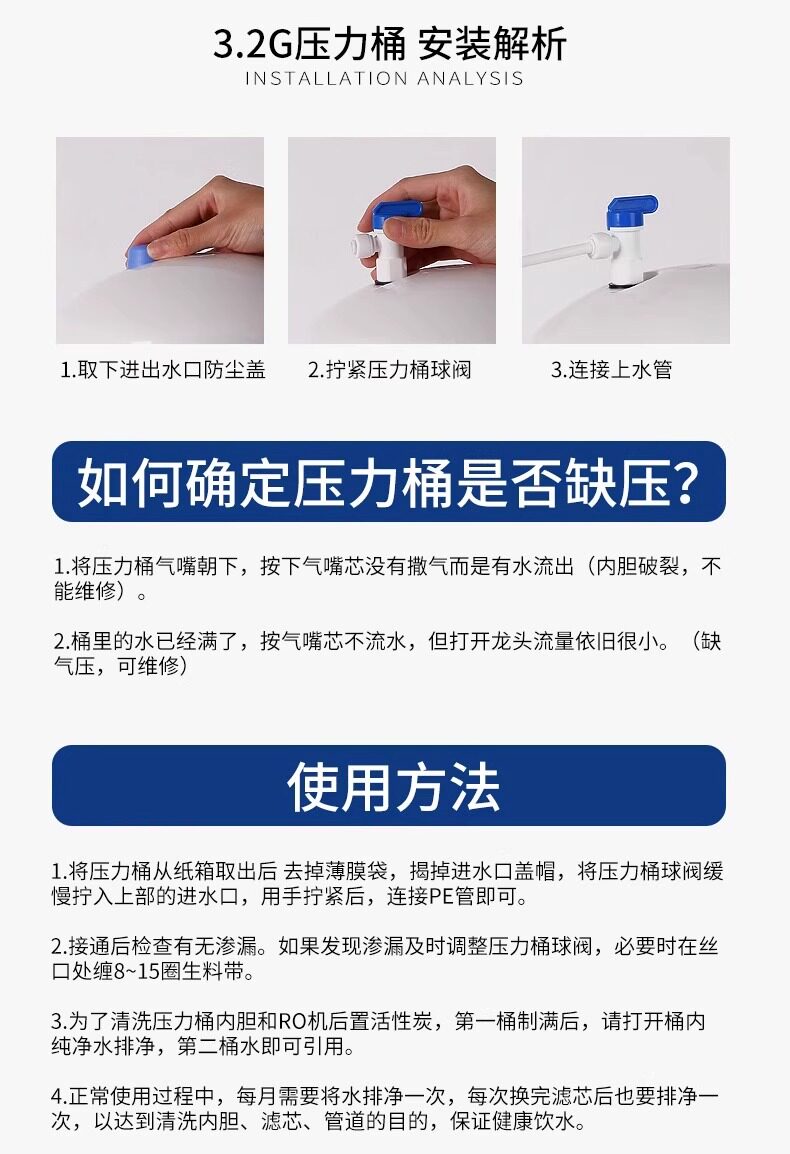 3.2G压力桶 安装解析
INSTALLATION ANALYSIS

1.取下进出水口防尘盖

2.拧紧压力桶球阀

3.连接上水管

如何确定压力桶是否缺压?

1.将压力桶气嘴朝下，按下气嘴芯没有撒气而是有水流出（内胆破裂，不能维修）。

2.桶里的水已经满了，按气嘴芯不流水，但打开龙头流量依旧很小。（缺气压，可维修）

使用方法

1.将压力桶从纸箱取出后 去掉薄膜袋，揭掉进水口盖帽，将压力桶球阀缓慢拧入上部的进水口，用手拧紧后，连接PE管即可。

2.接通后检查有无渗漏。如果发现渗漏及时调整压力桶球阀，必要时在丝口处缠8~15圈生料带。

3.为了清洗压力桶内胆和RO机后置活性炭，第一桶制满后，请打开桶内纯净水排净，第二桶水即可引用。

4.正常使用过程中，每月需要将水排净一次，每次换完滤芯后也要排净一次，以达到清洗内胆、滤芯、管道的目的，保证健康饮水。