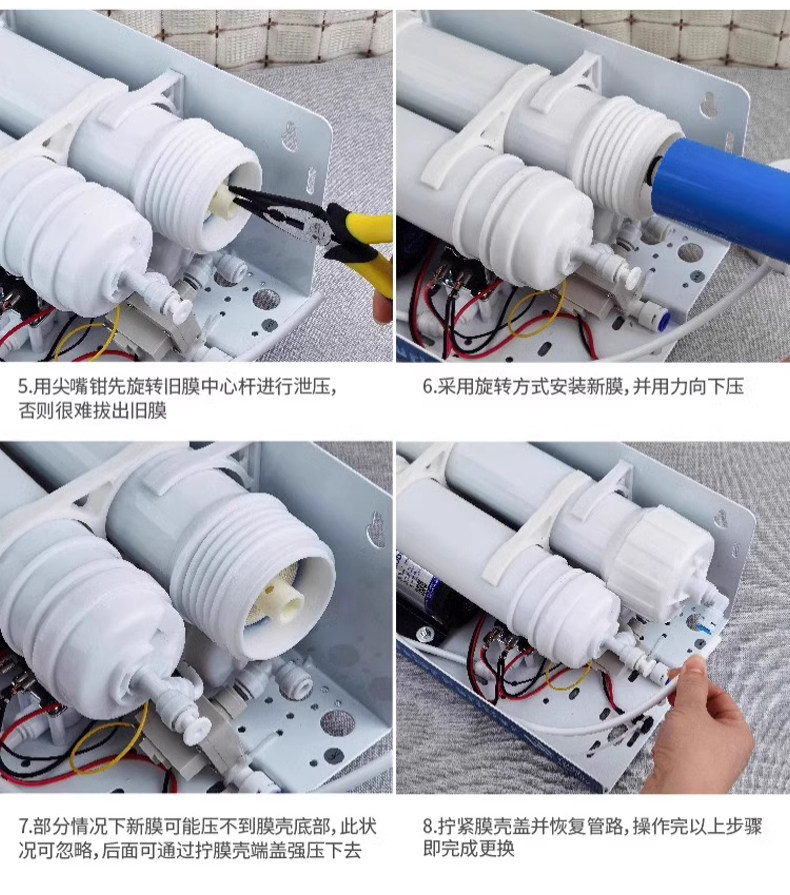 5.用尖嘴钳先旋转旧膜中心杆进行泄压，否则很难拔出旧膜

6.采用旋转方式安装新膜，并用力向下压

7.部分情况下新膜可能压不到膜壳底部，此状况可忽略，后面可通过拧膜壳端盖强压下去

8.拧紧膜壳盖并恢复管路，操作完以上步骤即完成更换