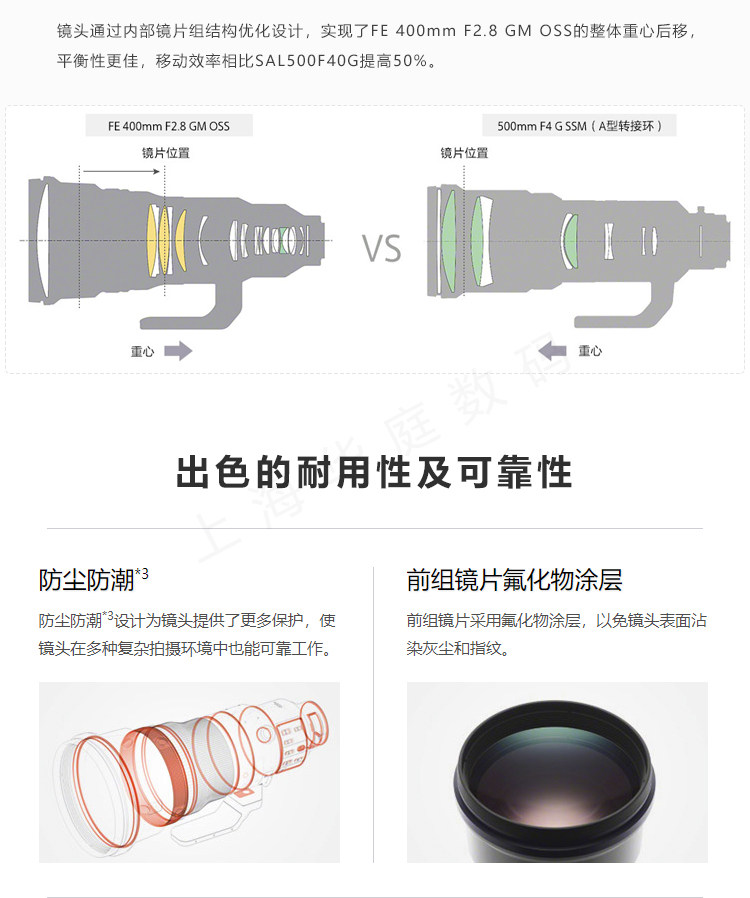 镜头通过内部镜片组结构优化设计，实现了FE 400mm F2.8 GM OSS的整体重心后移，平衡性更佳，移动效率相比SAL500F40G提高50%。

FE 400mm F2.8 GM OSS

镜片位置

重心

VS

500mm F4 G SSM（A型转接环）

镜片位置

重心

上海光庭数码

出色的耐用性及可靠性

防尘防潮$^{*3}$

防尘防潮$^{*3}$设计为镜头提供了更多保护，使镜头在多种复杂拍摄环境中也能可靠工作。

前组镜片氟化物涂层

前组镜片采用氟化物涂层，以免镜头表面沾染灰尘和指纹。