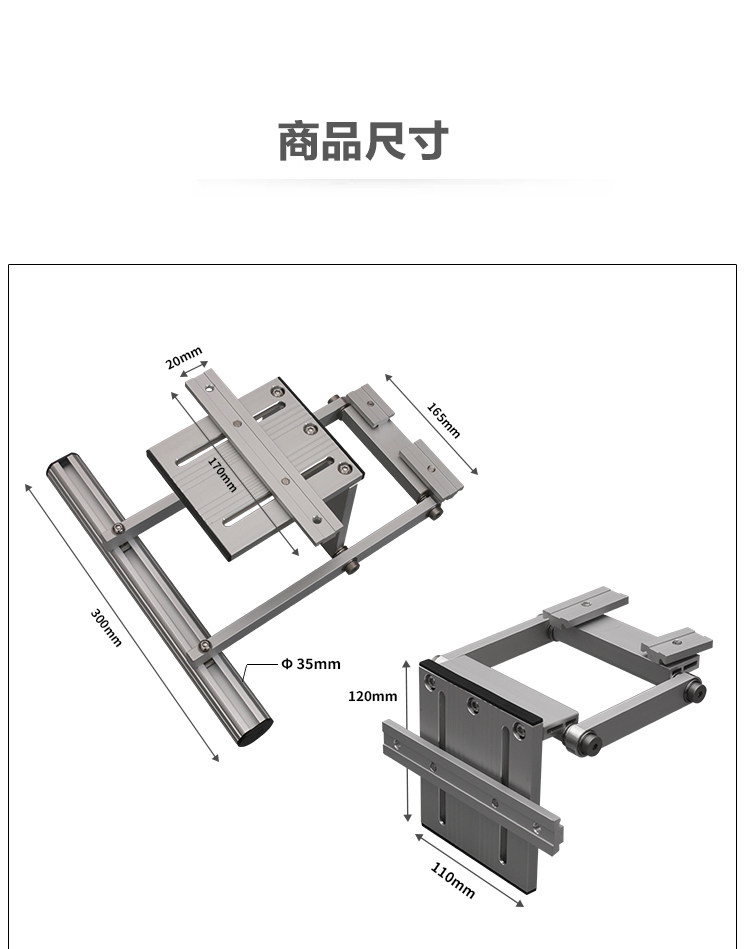 商品尺寸

20mm

165mm

170mm

300mm

Φ 35mm

120mm

110mm