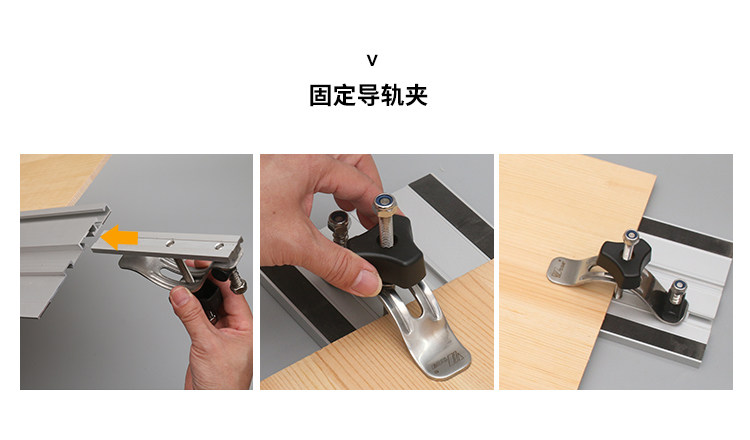 V

固定导轨夹