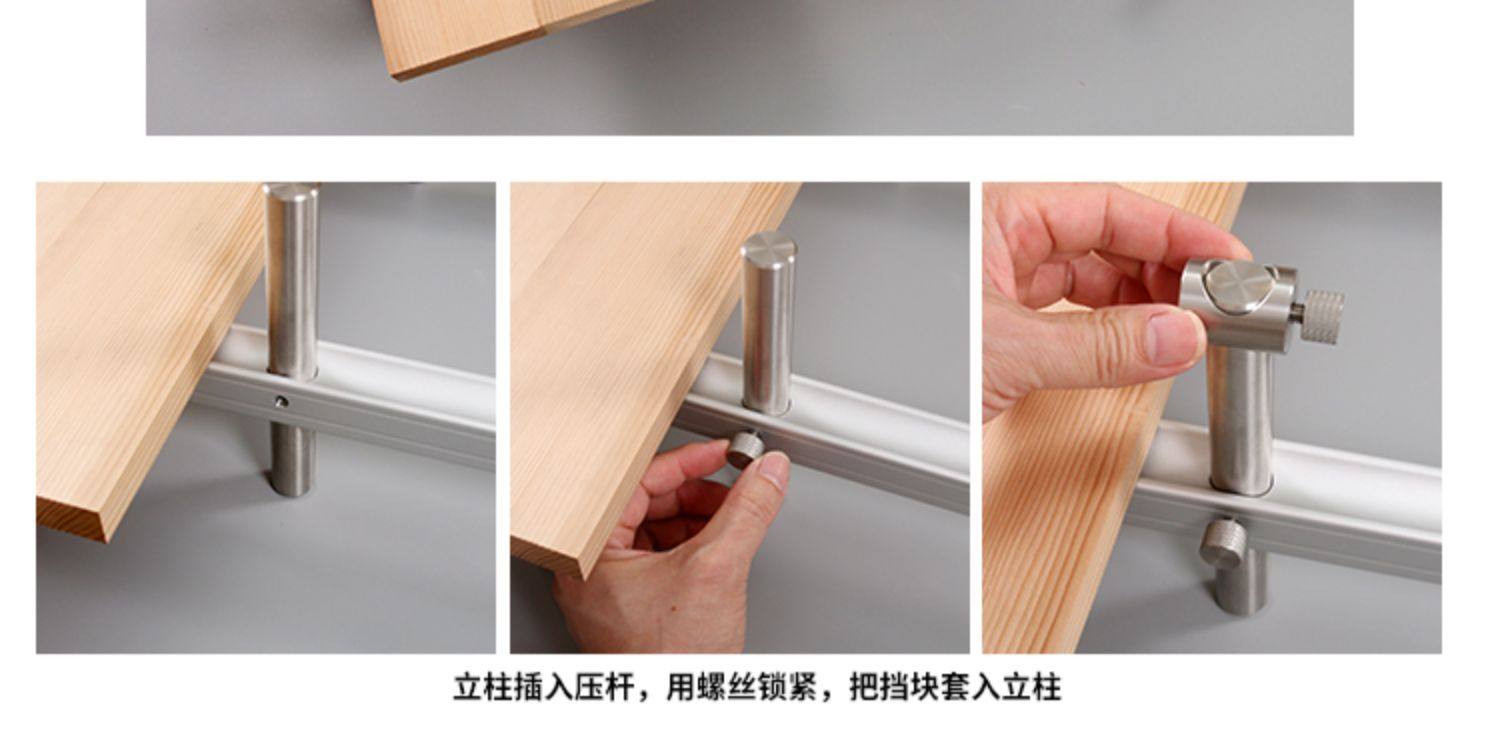 立柱插入压杆，用螺丝锁紧，把挡块套入立柱