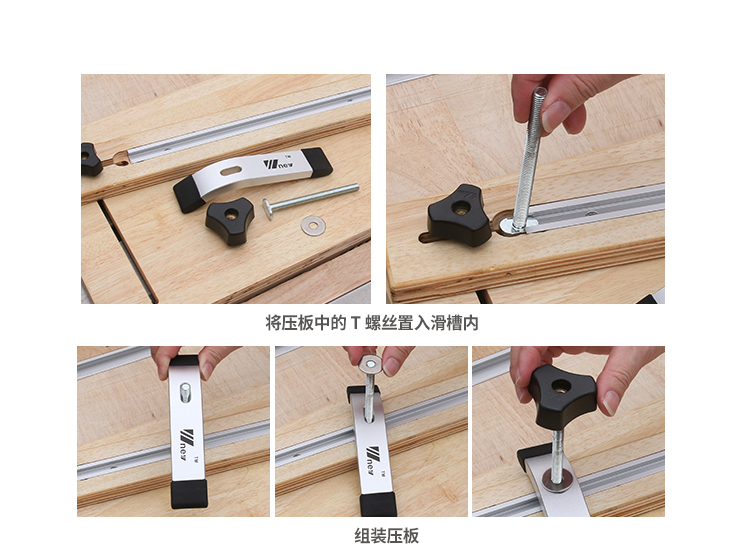 new
TM

将压板中的 T 螺丝置入滑槽内

new
TM

new
TM

组装压板