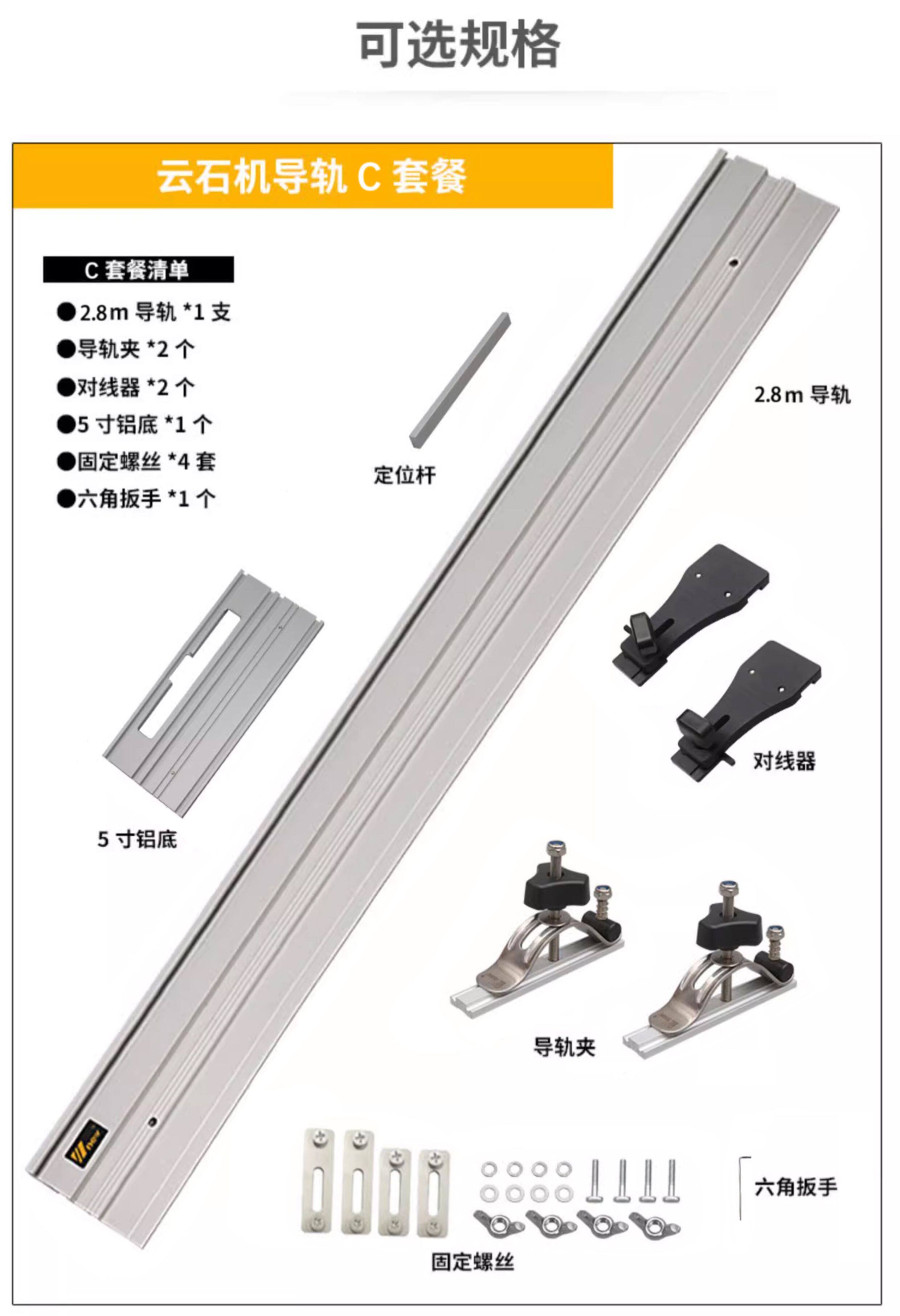 可选规格

云石机导轨 C 套餐

C 套餐清单

●2.8m 导轨 *1 支
●导轨夹 *2 个
●对线器 *2 个
●5 寸铝底 *1 个
●固定螺丝 *4 套
●六角扳手 *1 个

定位杆

2.8m 导轨

对线器

5 寸铝底

导轨夹

六角扳手

固定螺丝