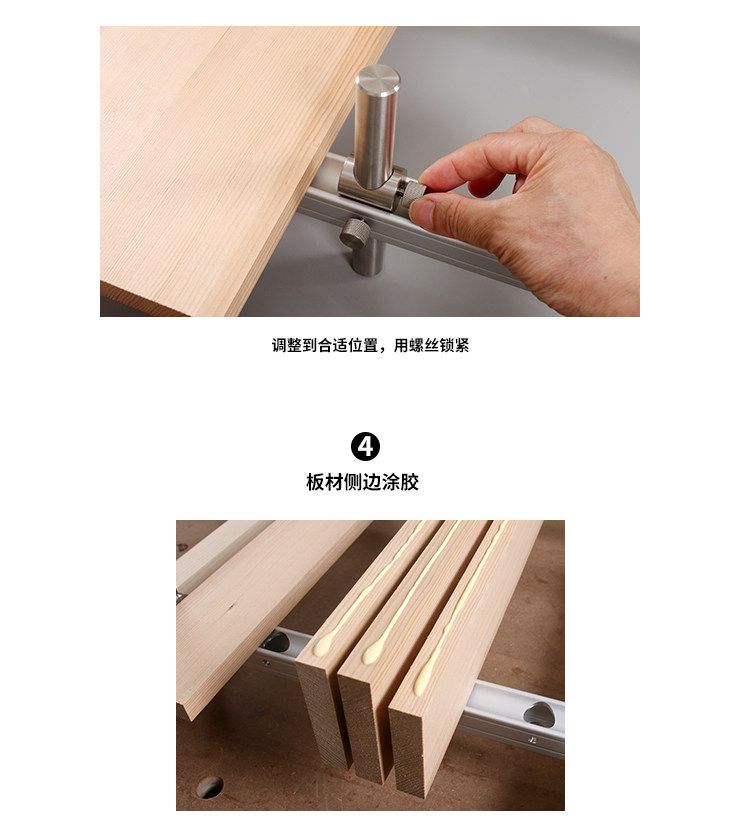 调整到合适位置，用螺丝锁紧

4
板材侧边涂胶